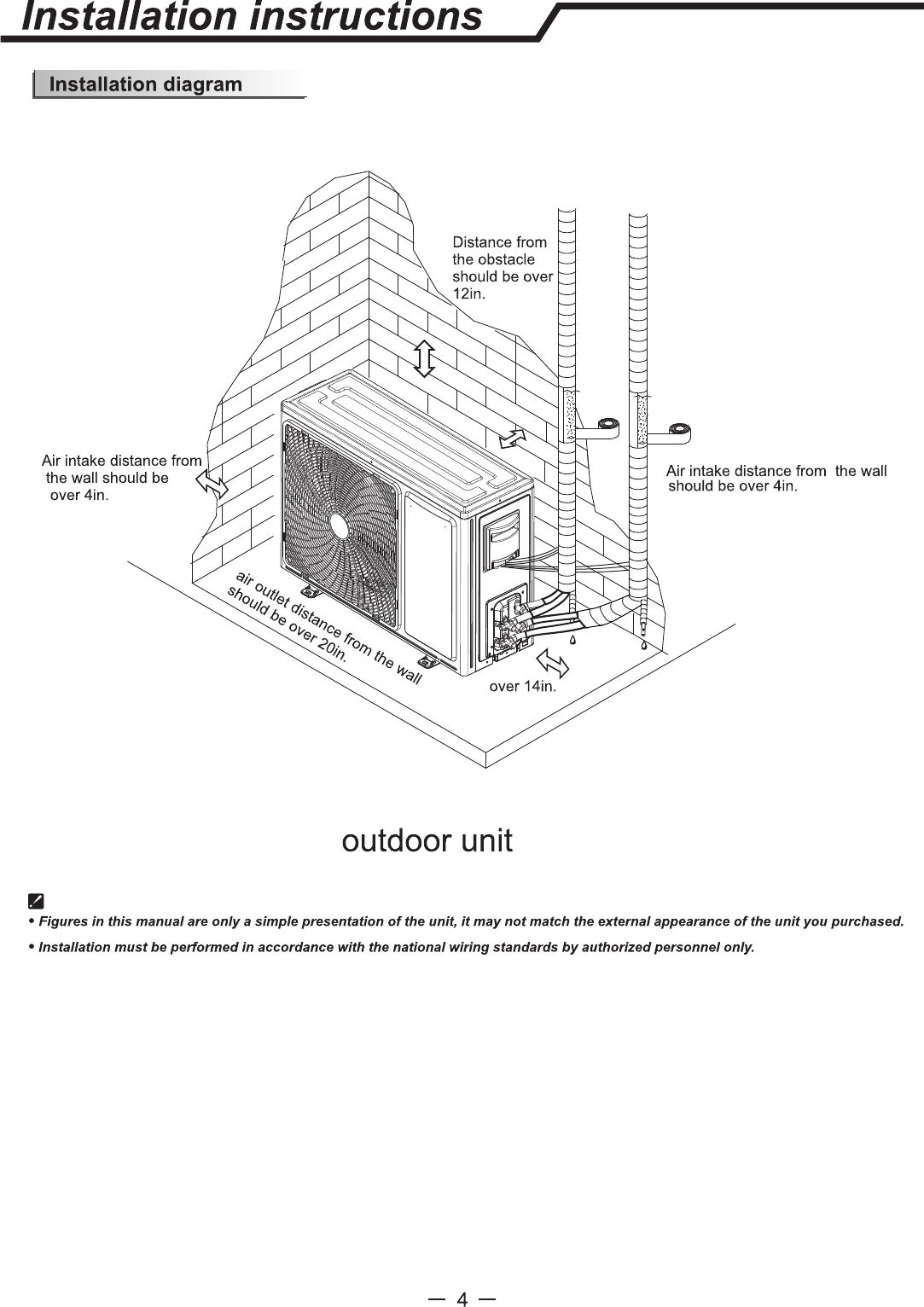 Installation instructions

Installation diagram

Distance from the obstacle should be over 12in.

Air intake distance from the wall should be over 4in.

Air intake distance from the wall should be over 4in.

air outlet distance from the wall should be over 20in.

over 14in.

outdoor unit

• Figures in this manual are only a simple presentation of the unit, it may not match the external appearance of the unit you purchased.

• Installation must be performed in accordance with the national wiring standards by authorized personnel only.

— 4 —