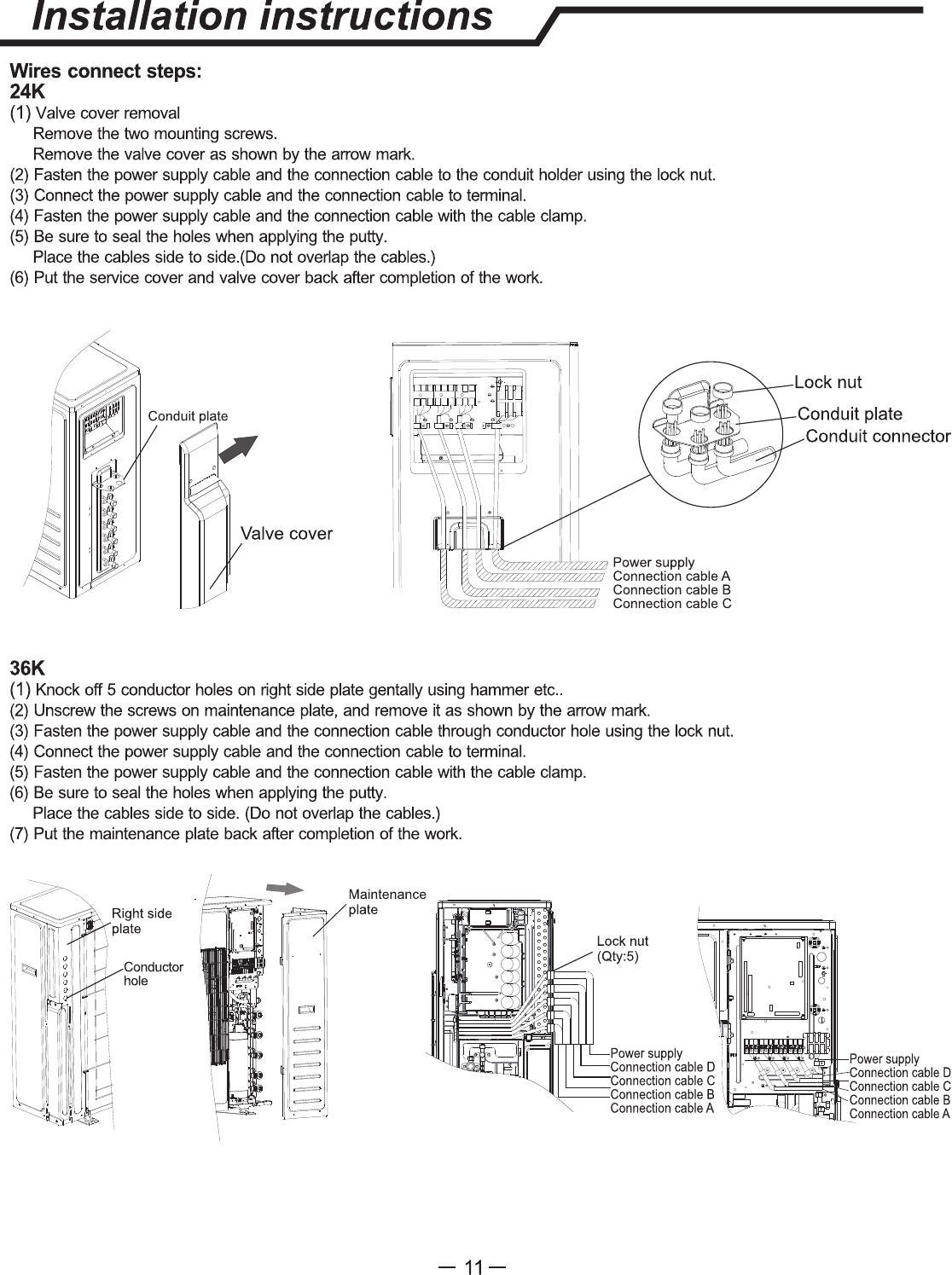 Installation instructions

Wires connect steps:
24K
(1) Valve cover removal
Remove the two mounting screws.
Remove the valve cover as shown by the arrow mark.
(2) Fasten the power supply cable and the connection cable to the conduit holder using the lock nut.
(3) Connect the power supply cable and the connection cable to terminal.
(4) Fasten the power supply cable and the connection cable with the cable clamp.
(5) Be sure to seal the holes when applying the putty.
Place the cables side to side.(Do not overlap the cables.)
(6) Put the service cover and valve cover back after completion of the work.

Conduit plate
Valve cover
Lock nut
Conduit plate
Conduit connector
Power supply
Connection cable A
Connection cable B
Connection cable C

36K
(1) Knock off 5 conductor holes on right side plate gentally using hammer etc..
(2) Unscrew the screws on maintenance plate, and remove it as shown by the arrow mark.
(3) Fasten the power supply cable and the connection cable through conductor hole using the lock nut.
(4) Connect the power supply cable and the connection cable to terminal.
(5) Fasten the power supply cable and the connection cable with the cable clamp.
(6) Be sure to seal the holes when applying the putty.
Place the cables side to side. (Do not overlap the cables.)
(7) Put the maintenance plate back after completion of the work.

Right side plate
Conductor hole
Maintenance plate
Lock nut (Qty:5)
Power supply
Connection cable D
Connection cable C
Connection cable B
Connection cable A
Power supply
Connection cable D
Connection cable C
Connection cable B
Connection cable A

— 11 —