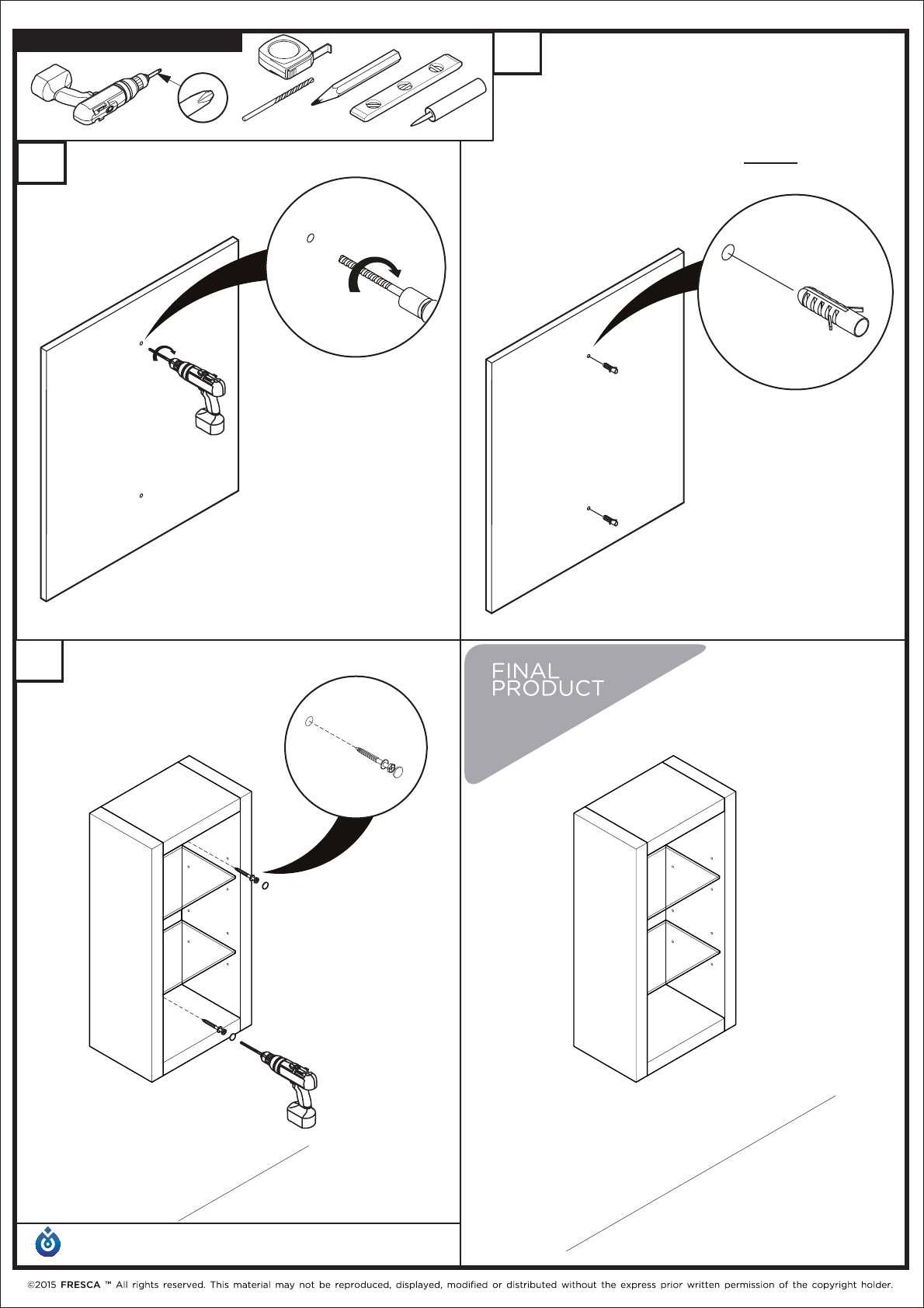 FINAL PRODUCT

©2015 FRESCA ™ All rights reserved. This material may not be reproduced, displayed, modified or distributed without the express prior written permission of the copyright holder.