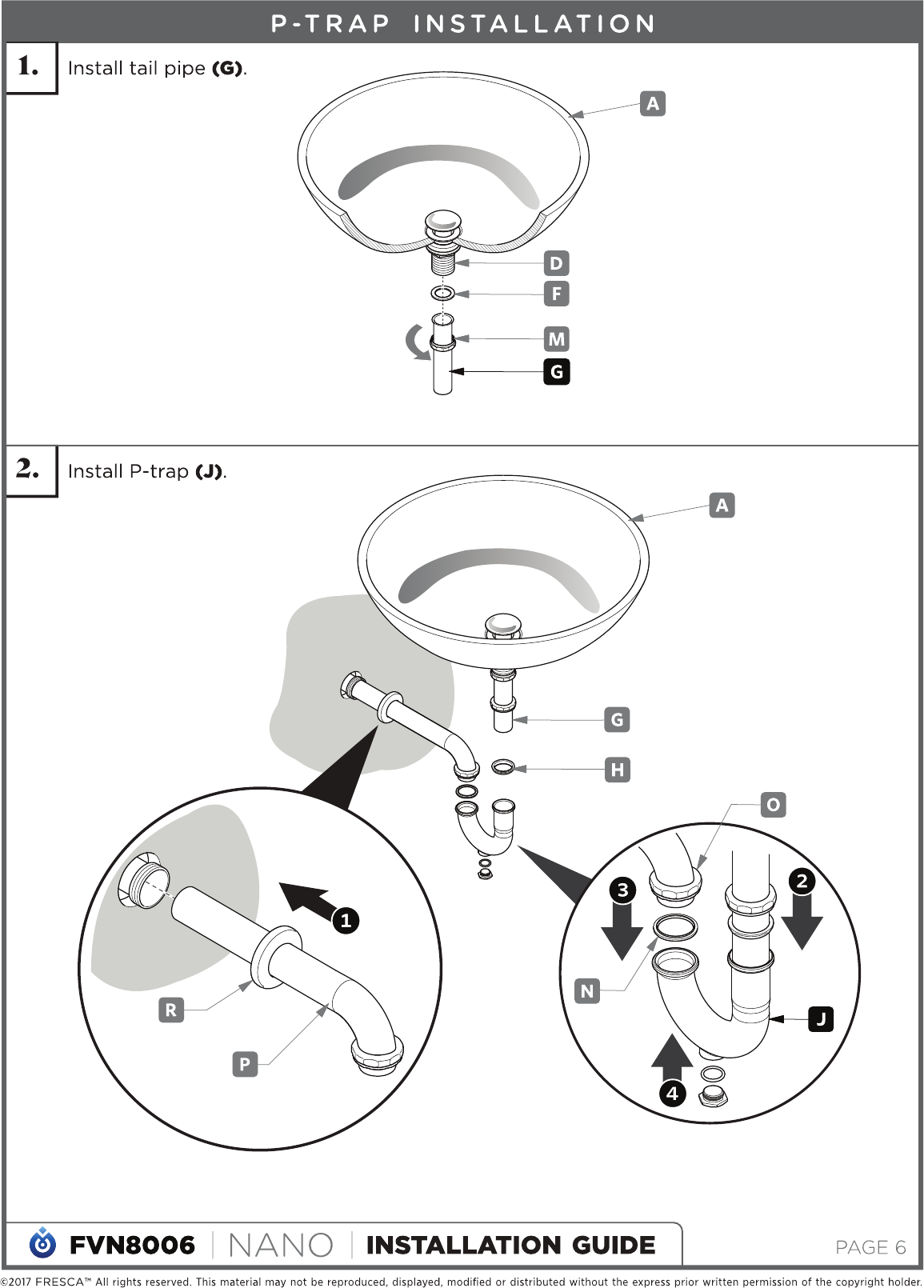 P-TRAP INSTALLATION

1. Install tail pipe (G).

A

D

F

M

G

2. Install P-trap (J).

A

G

H

O

1

R

P

3

2

N

J

4

FVN8006 | NANO | INSTALLATION GUIDE

PAGE 6

©2017 FRESCA™ All rights reserved. This material may not be reproduced, displayed, modified or distributed without the express prior written permission of the copyright holder.