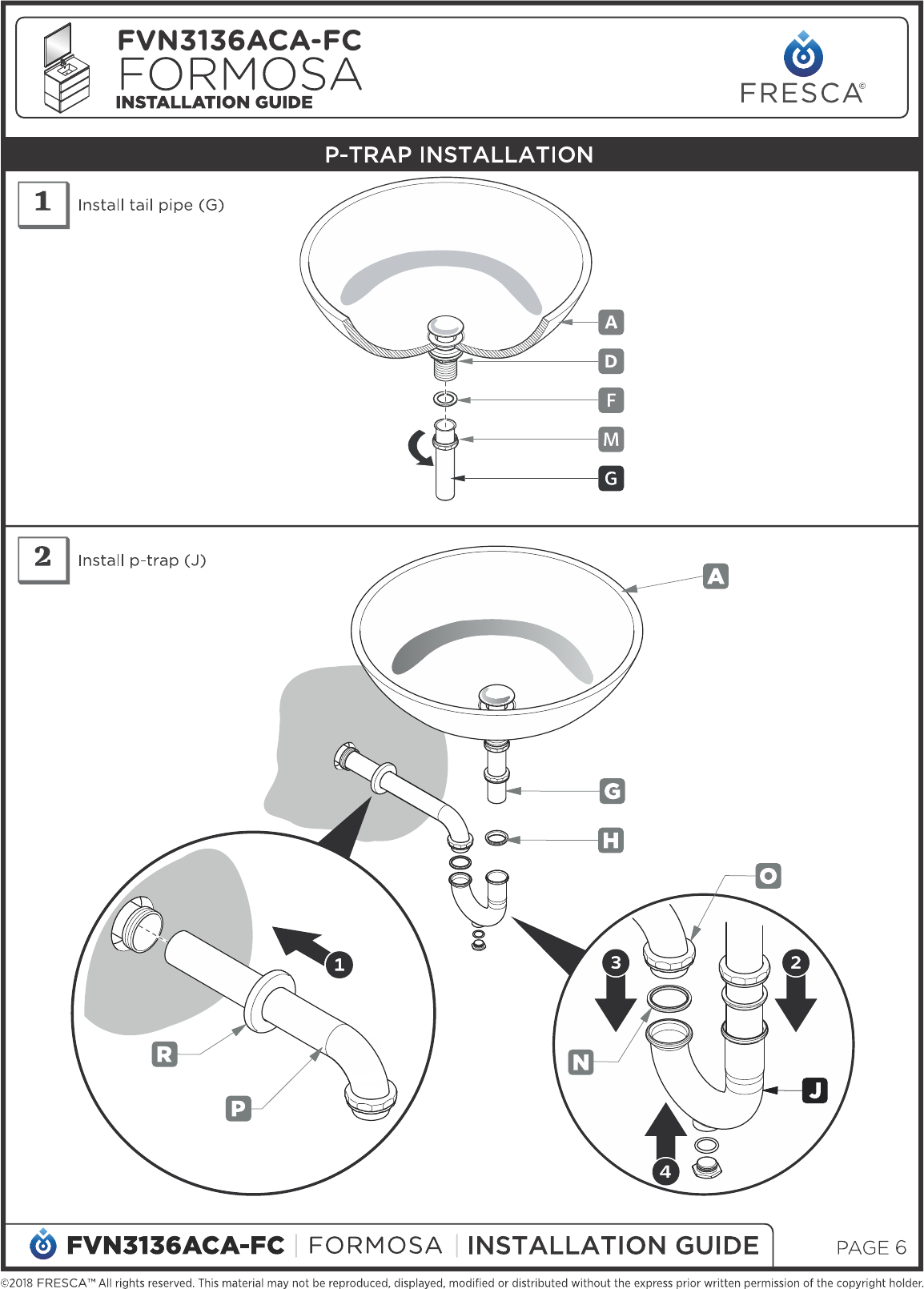 FVN3136ACA-FC
FORMOSA
INSTALLATION GUIDE

FRESCA®

P-TRAP INSTALLATION

1 Install tail pipe (G)

A
D
F
M
G

2 Install p-trap (J)

A
G
H
O
1
R
P
3
2
N
J
4

FVN3136ACA-FC | FORMOSA | INSTALLATION GUIDE

PAGE 6

©2018 FRESCA™ All rights reserved. This material may not be reproduced, displayed, modified or distributed without the express prior written permission of the copyright holder.