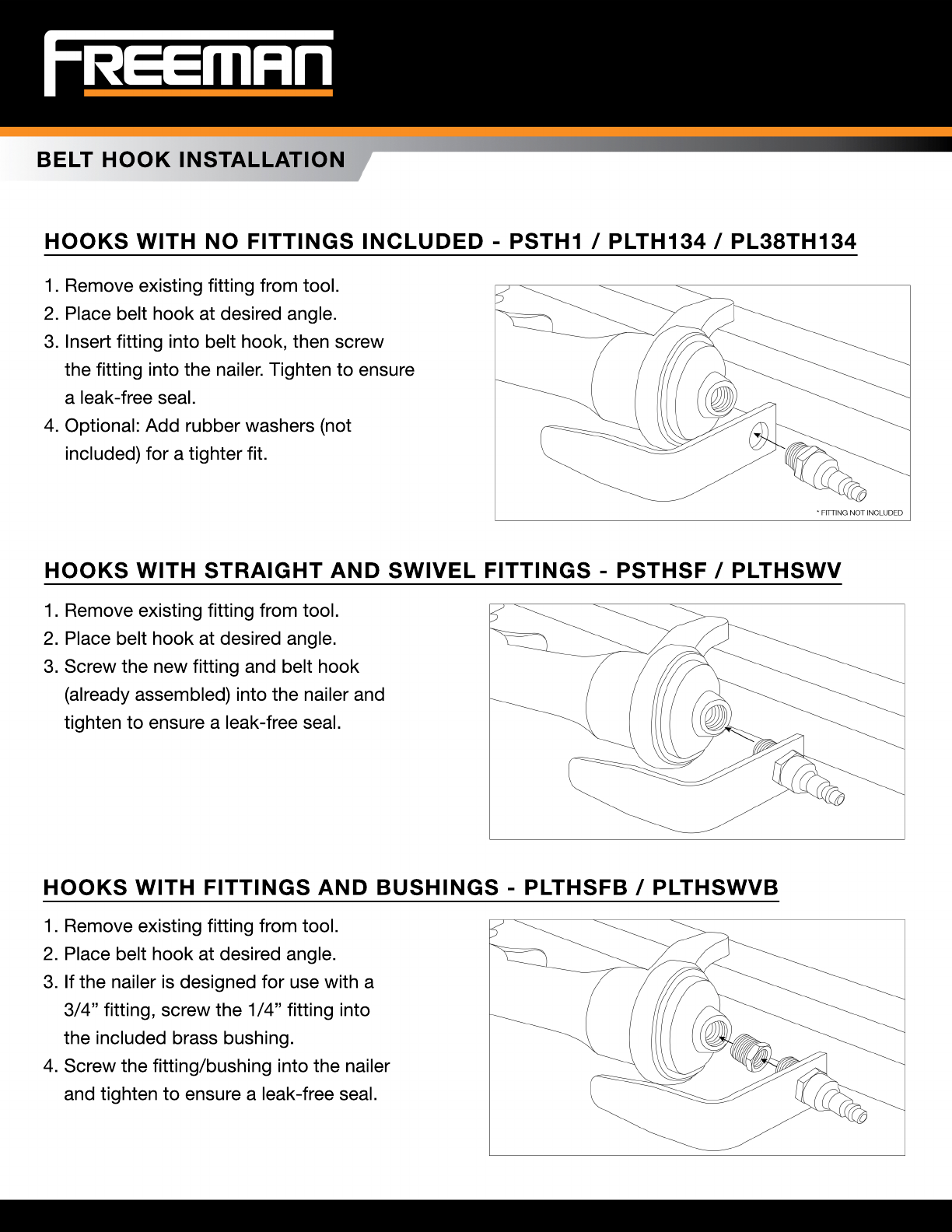 FREEMAN

BELT HOOK INSTALLATION

HOOKS WITH NO FITTINGS INCLUDED - PSTH1 / PLTH134 / PL38TH134

1. Remove existing fitting from tool.
2. Place belt hook at desired angle.
3. Insert fitting into belt hook, then screw the fitting into the nailer. Tighten to ensure a leak-free seal.
4. Optional: Add rubber washers (not included) for a tighter fit.

* FITTING NOT INCLUDED

HOOKS WITH STRAIGHT AND SWIVEL FITTINGS - PSTHSF / PLTHSWV

1. Remove existing fitting from tool.
2. Place belt hook at desired angle.
3. Screw the new fitting and belt hook (already assembled) into the nailer and tighten to ensure a leak-free seal.

HOOKS WITH FITTINGS AND BUSHINGS - PLTHSFB / PLTHSWVB

1. Remove existing fitting from tool.
2. Place belt hook at desired angle.
3. If the nailer is designed for use with a 3/4” fitting, screw the 1/4” fitting into the included brass bushing.
4. Screw the fitting/bushing into the nailer and tighten to ensure a leak-free seal.