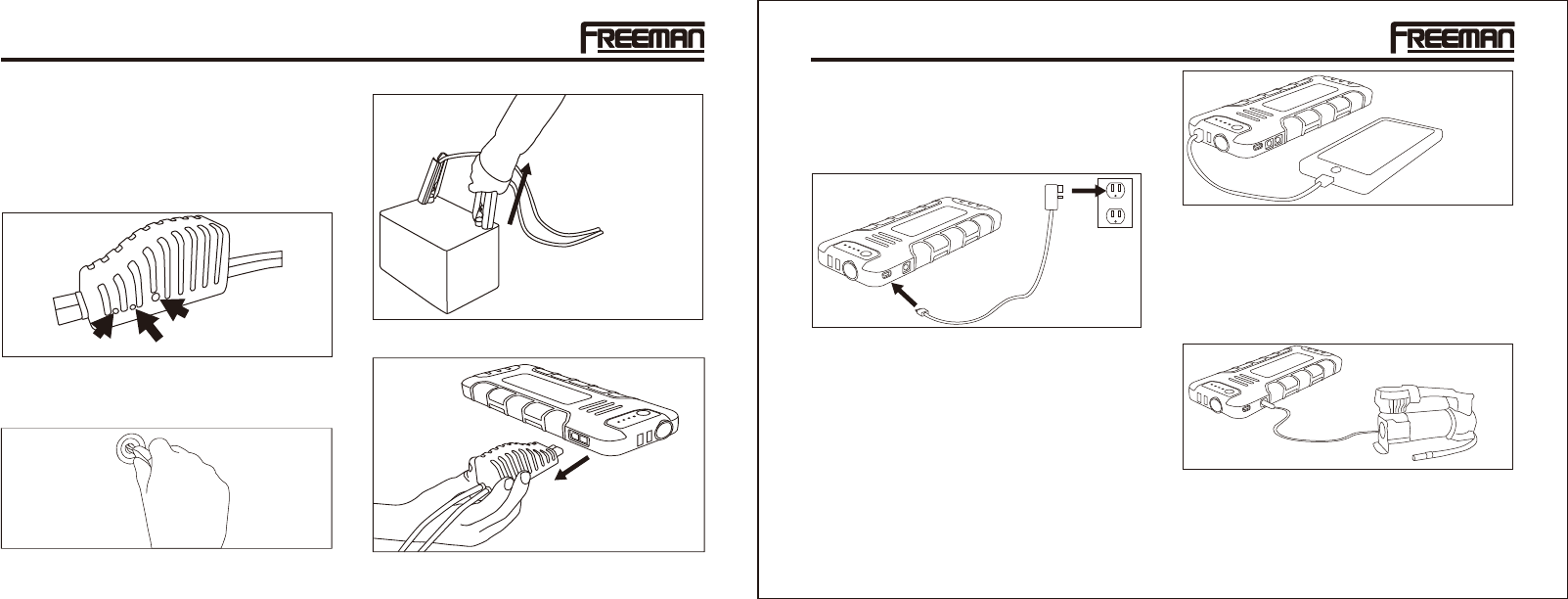 FREEMAN

FREEMAN