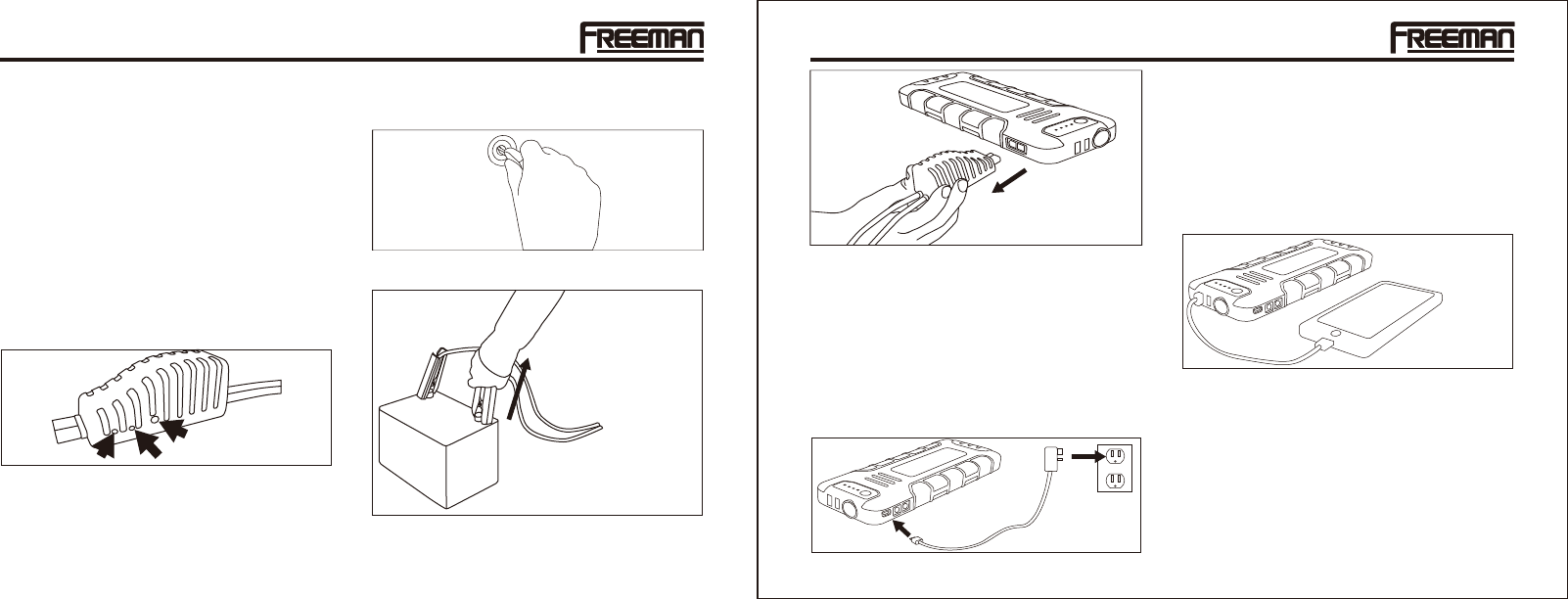 FREEMAN

FREEMAN