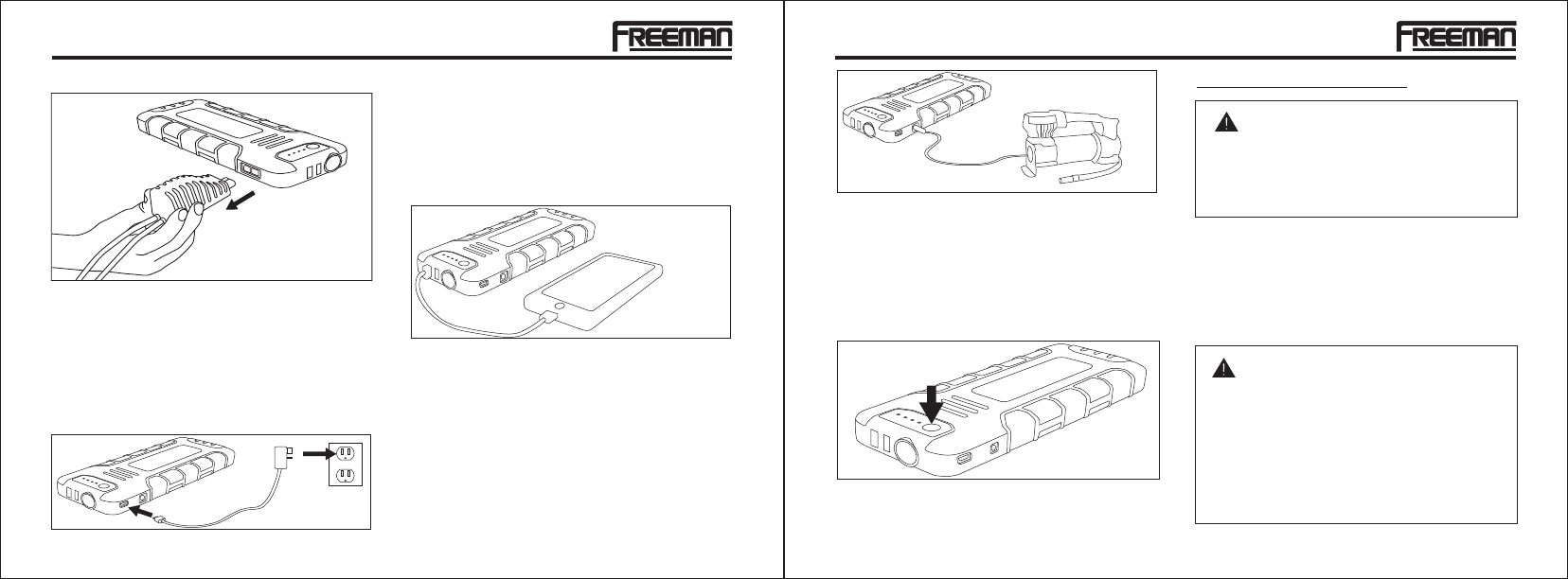 FREEMAN

FREEMAN