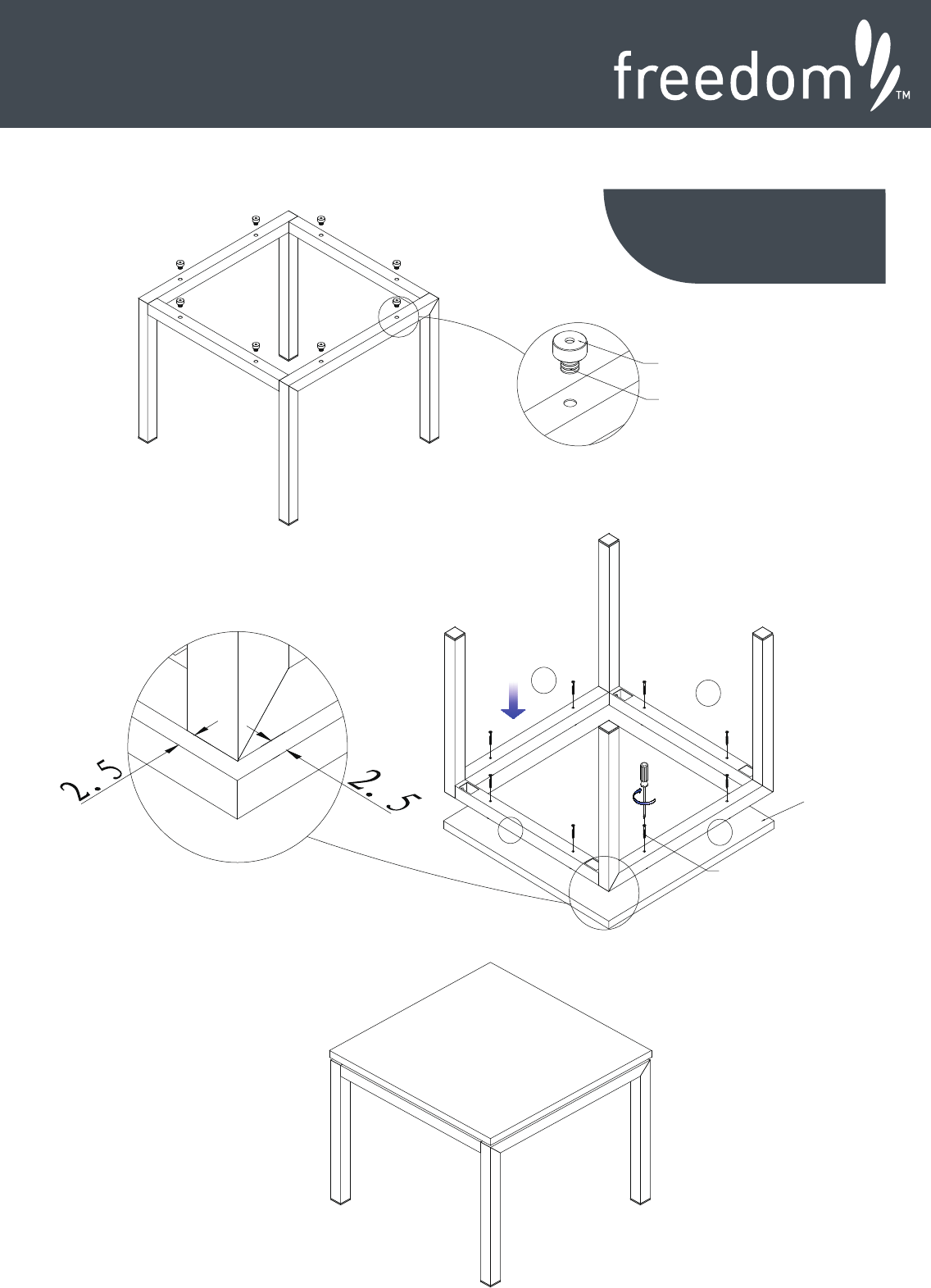 freedom™

2.5

2.5