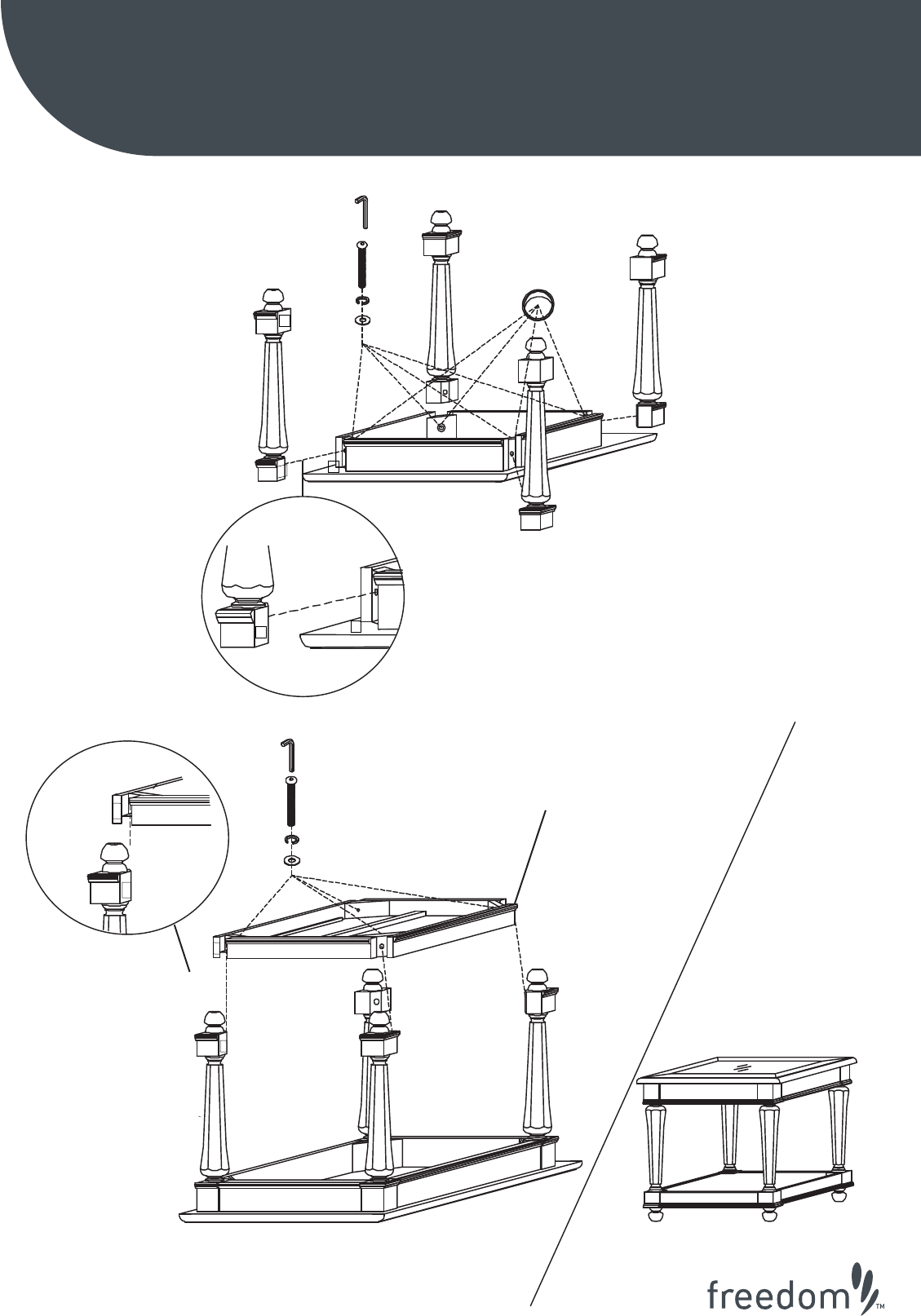 freedom™