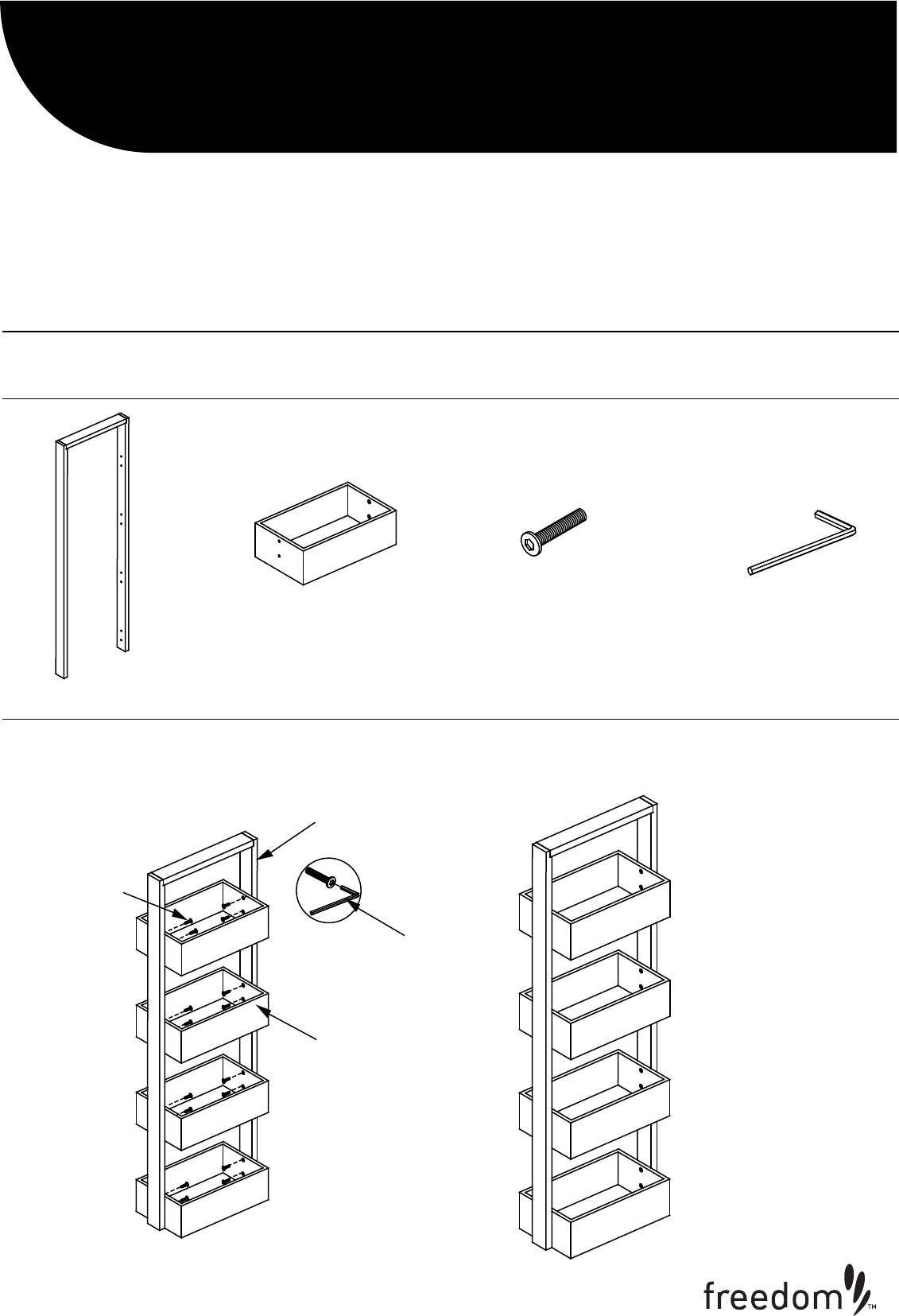 freedom™