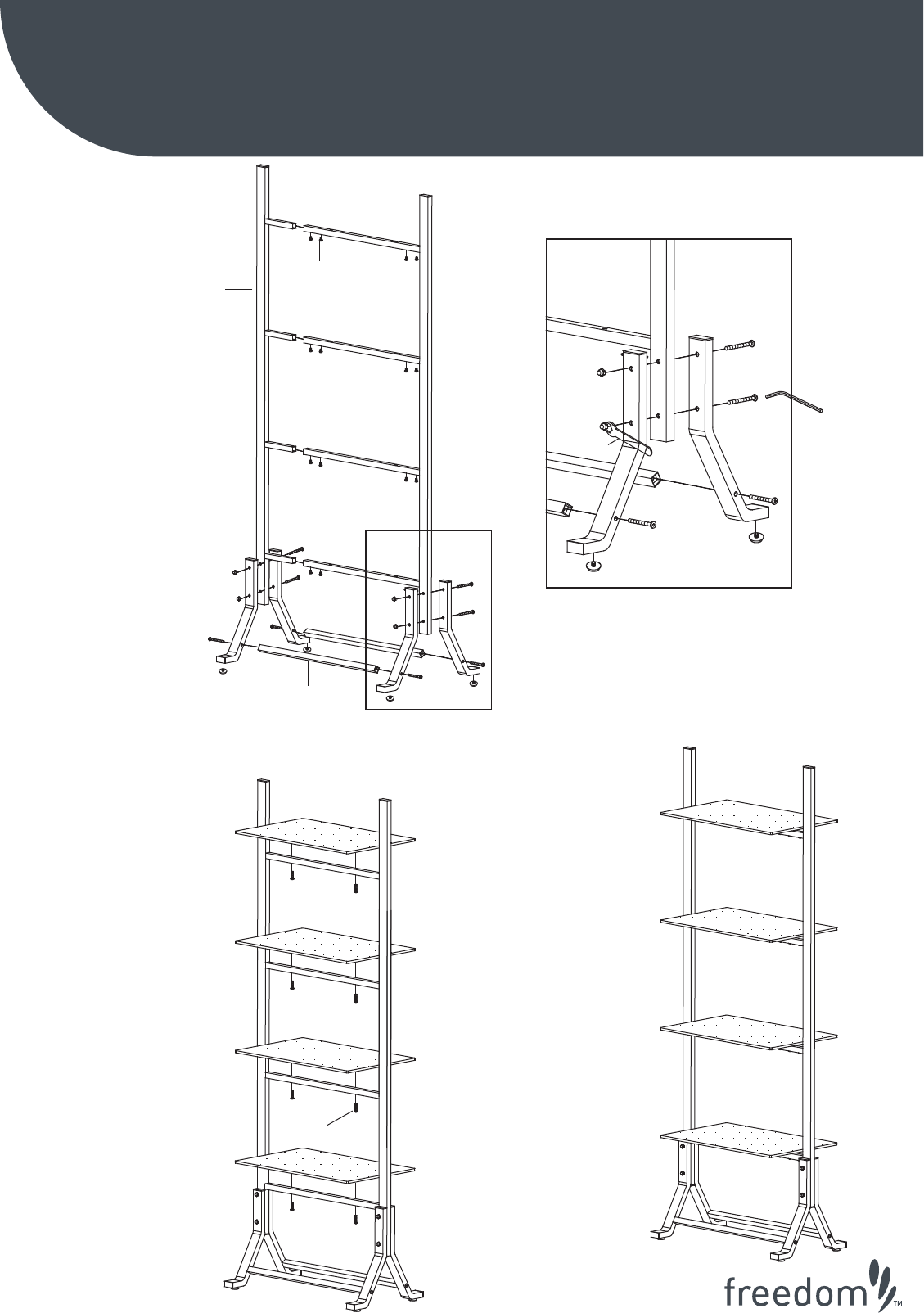 freedom™