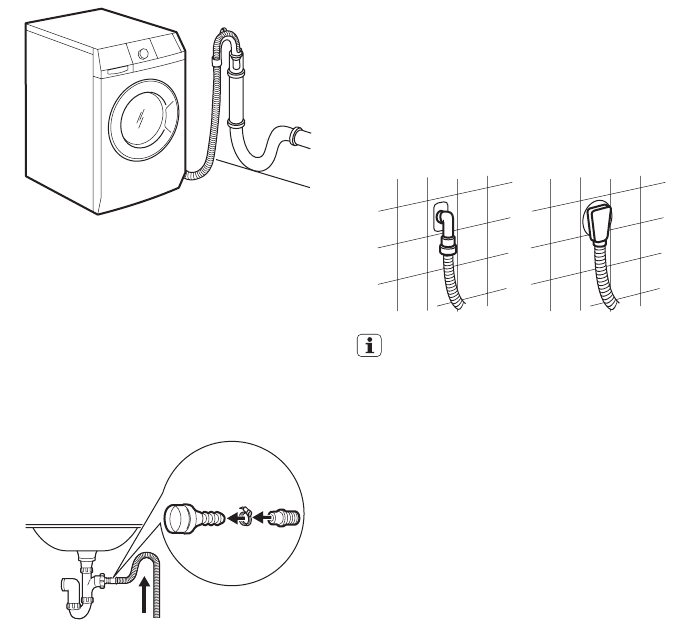 i