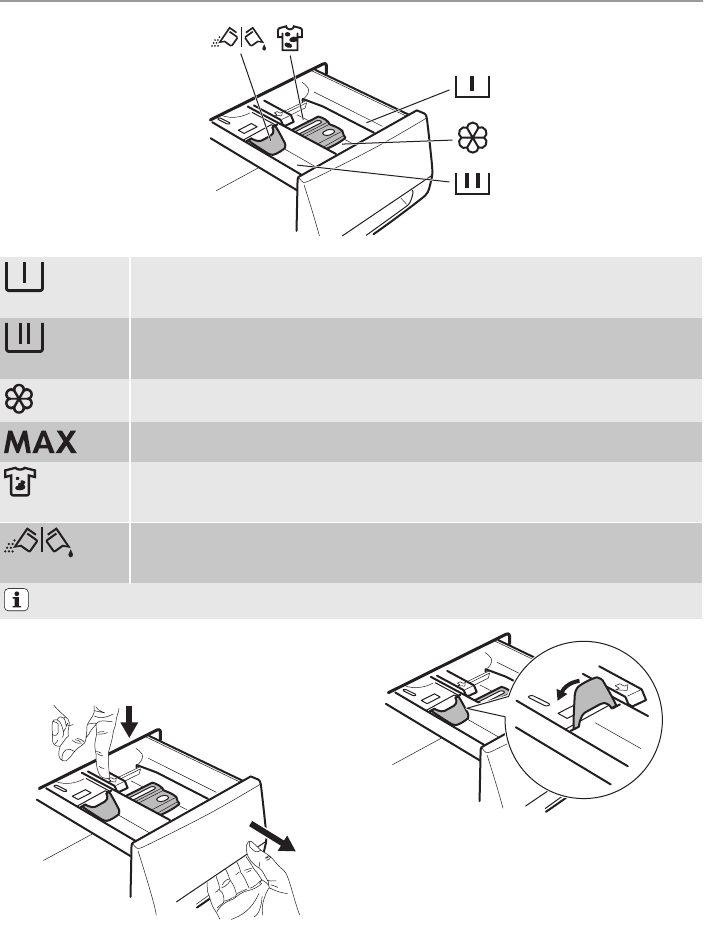 MAX