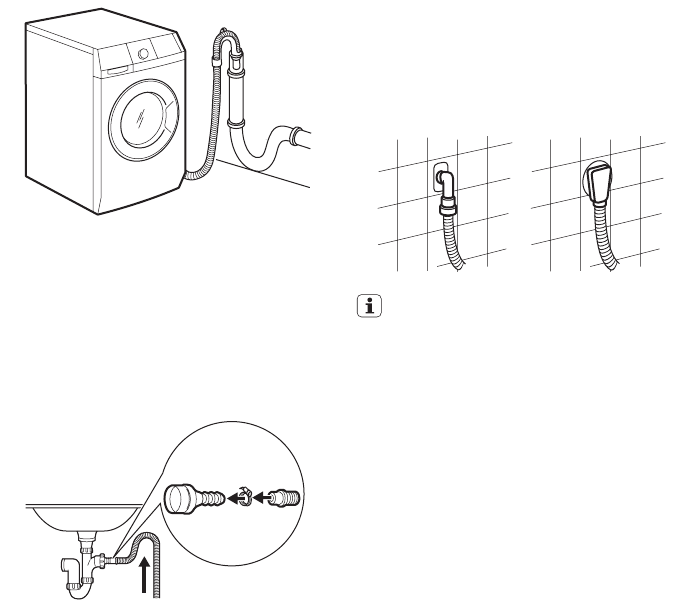 i