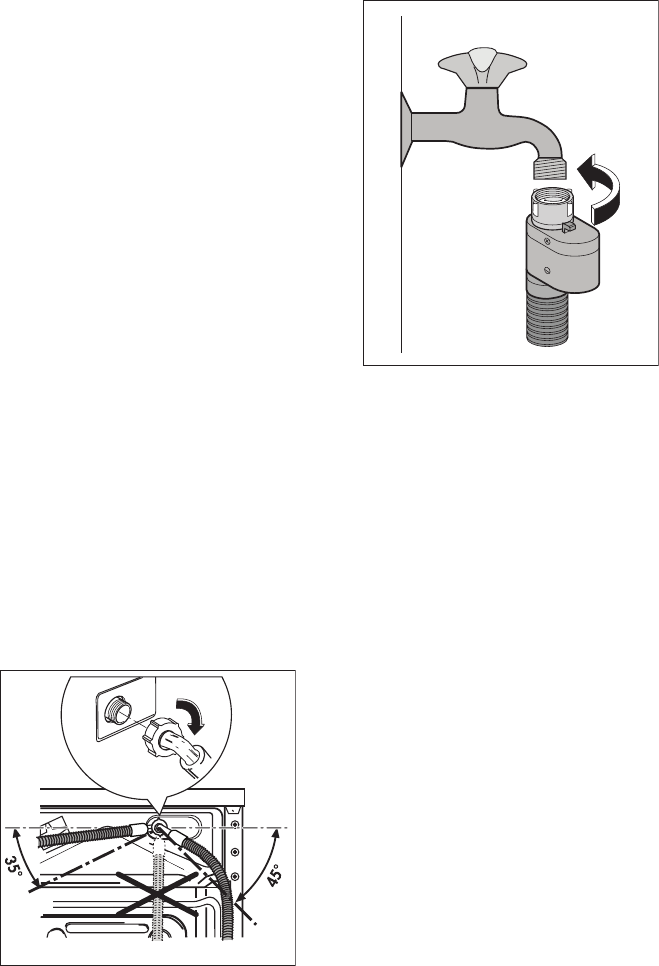 35°
45°