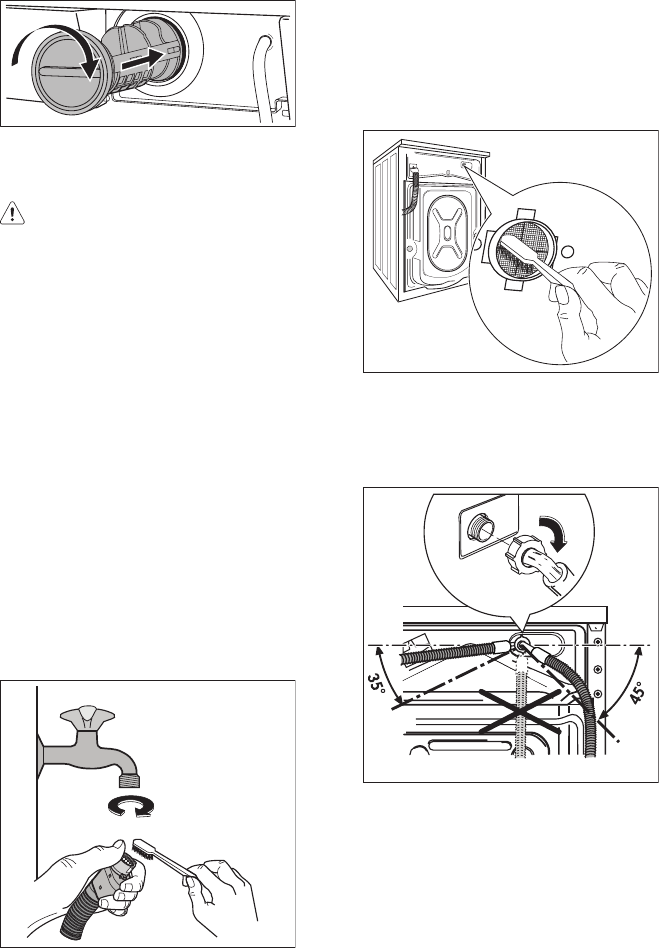 35°

45°