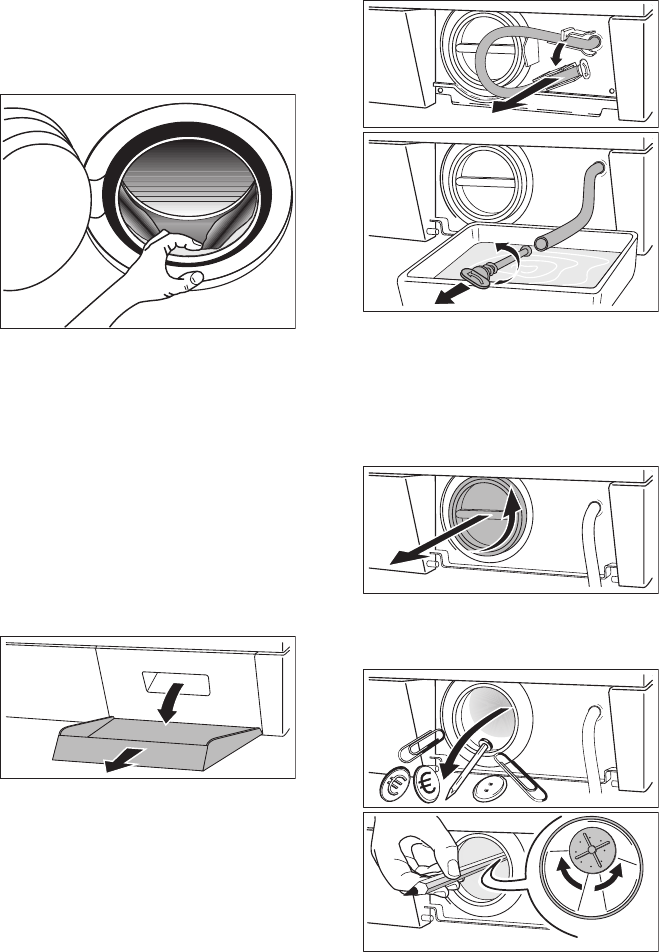 €

€