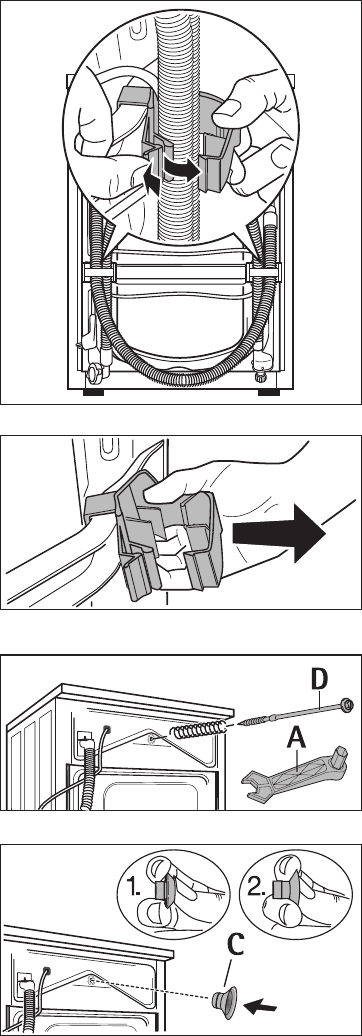 D

A

1.

2.

C