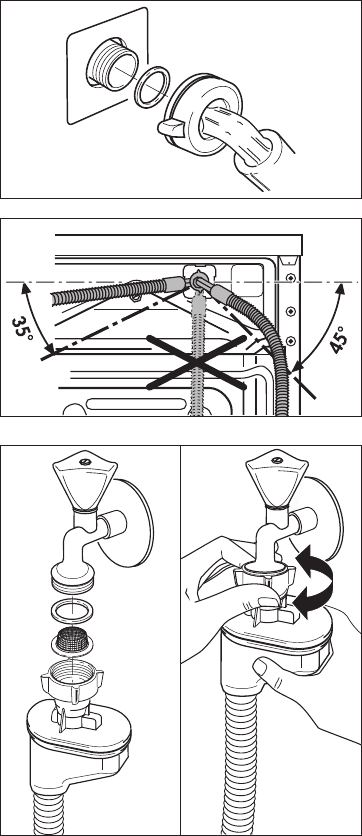 35°
45°