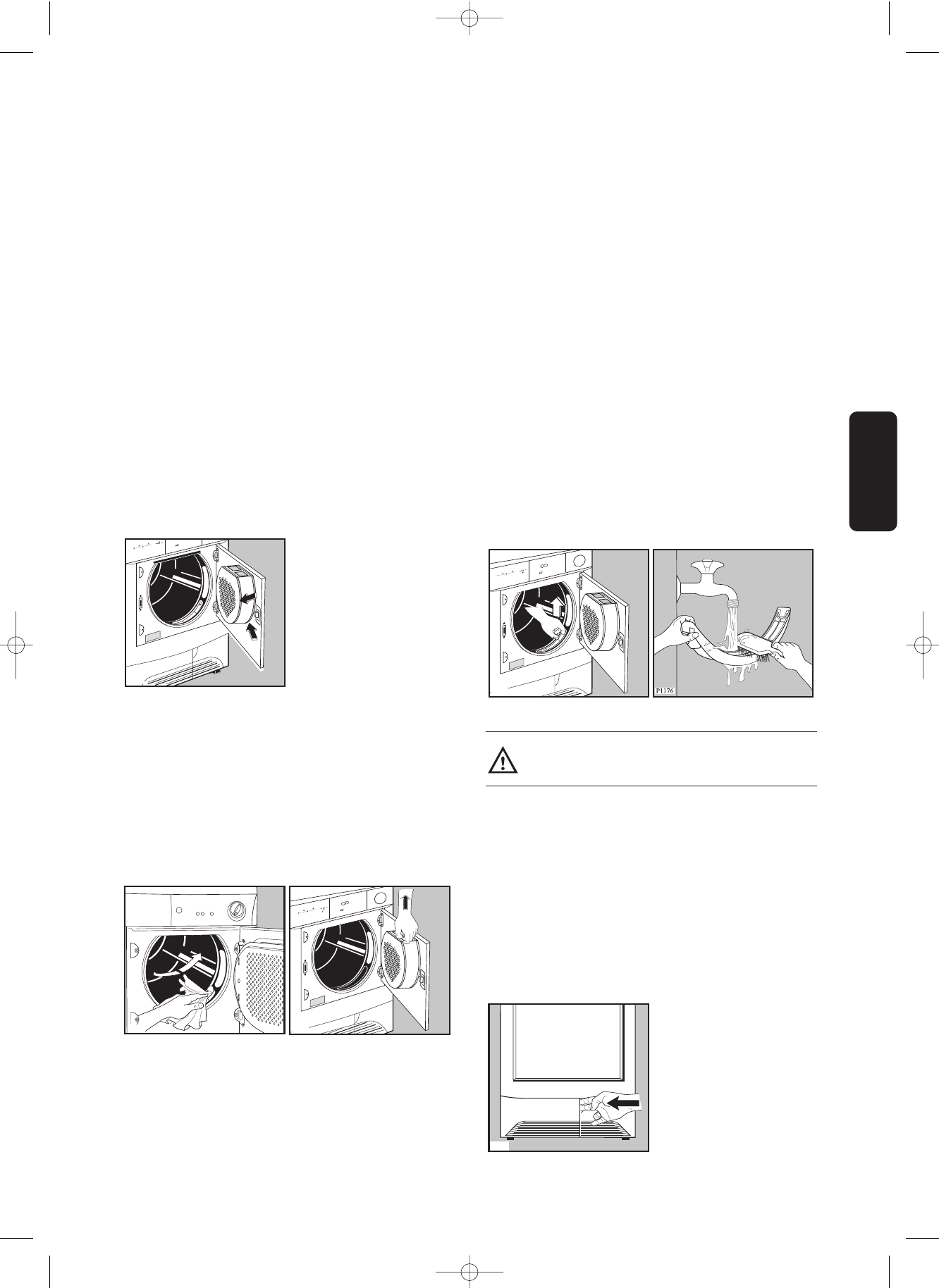 P1176