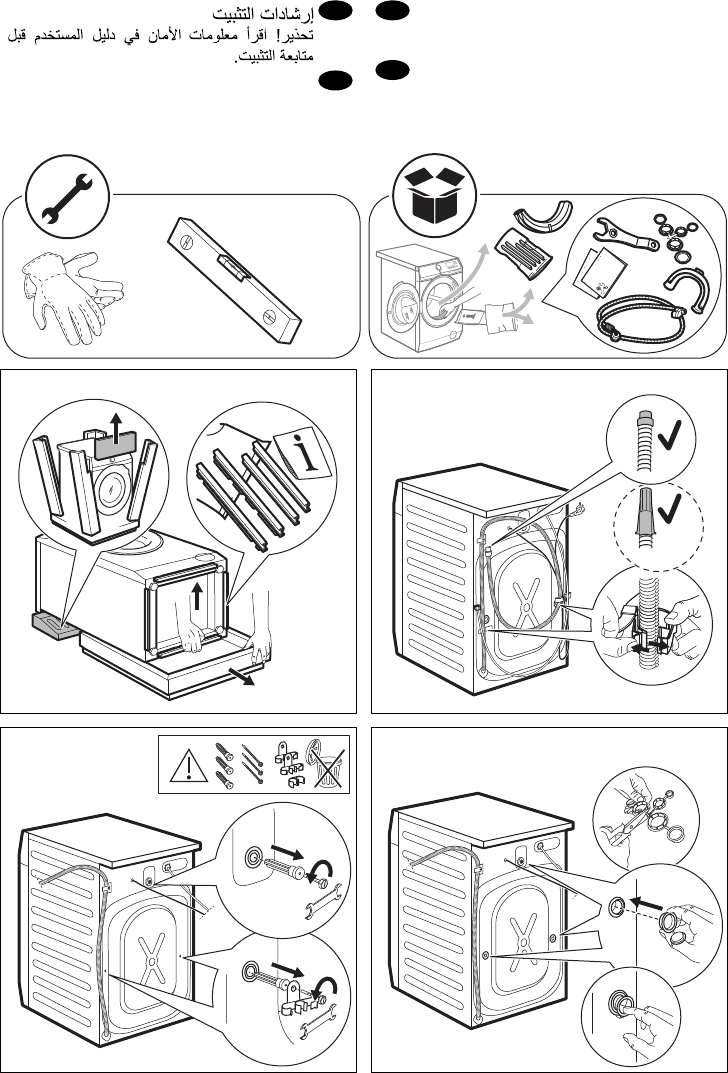 إرشادات التثبيت
تحذير! اقرأ معلومات الأمان في دليل المستخدم قبل متابعة التثبيت.