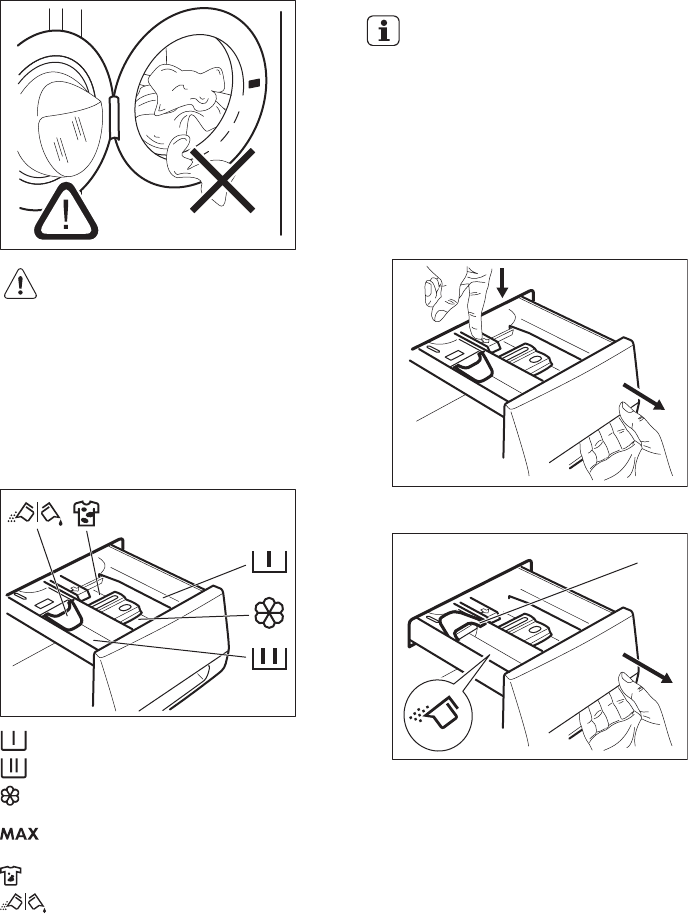 MAX