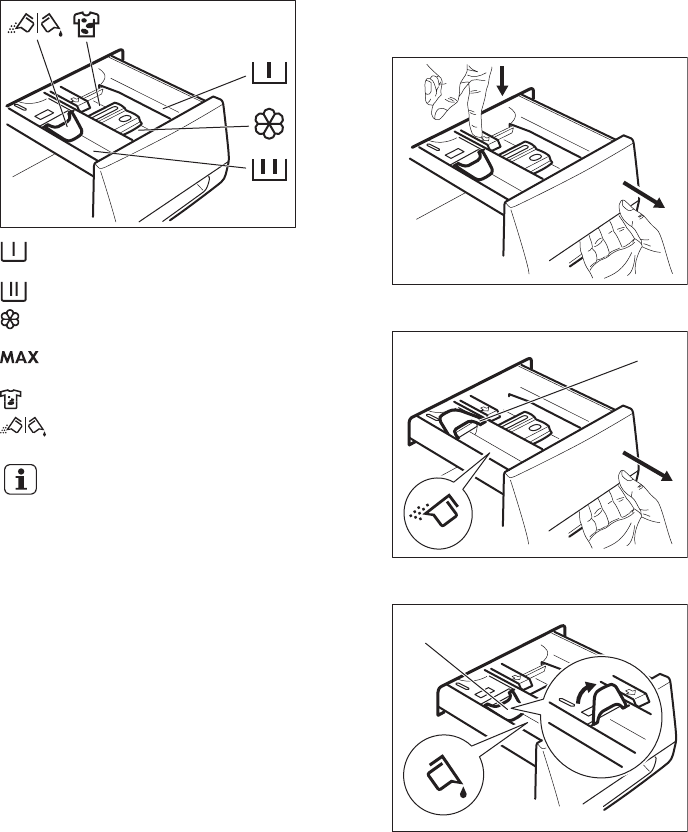 MAX