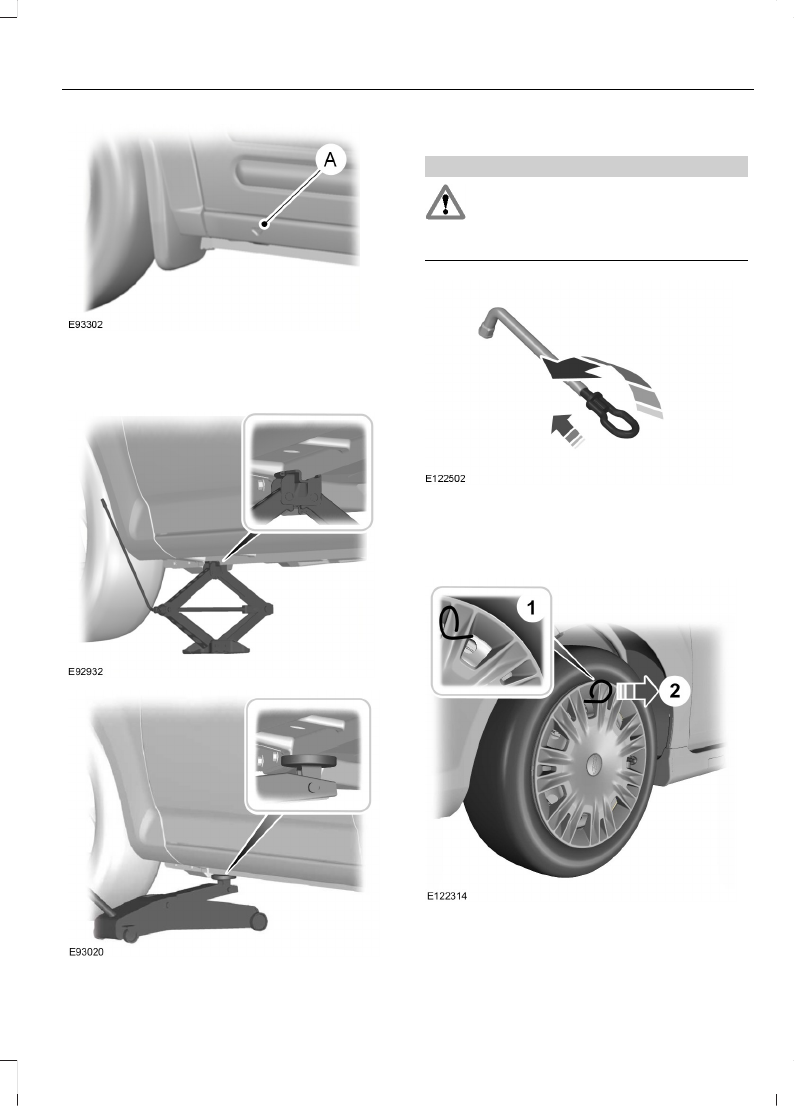 A

E93302

E92932

E93020

E122502

1

2

E122314