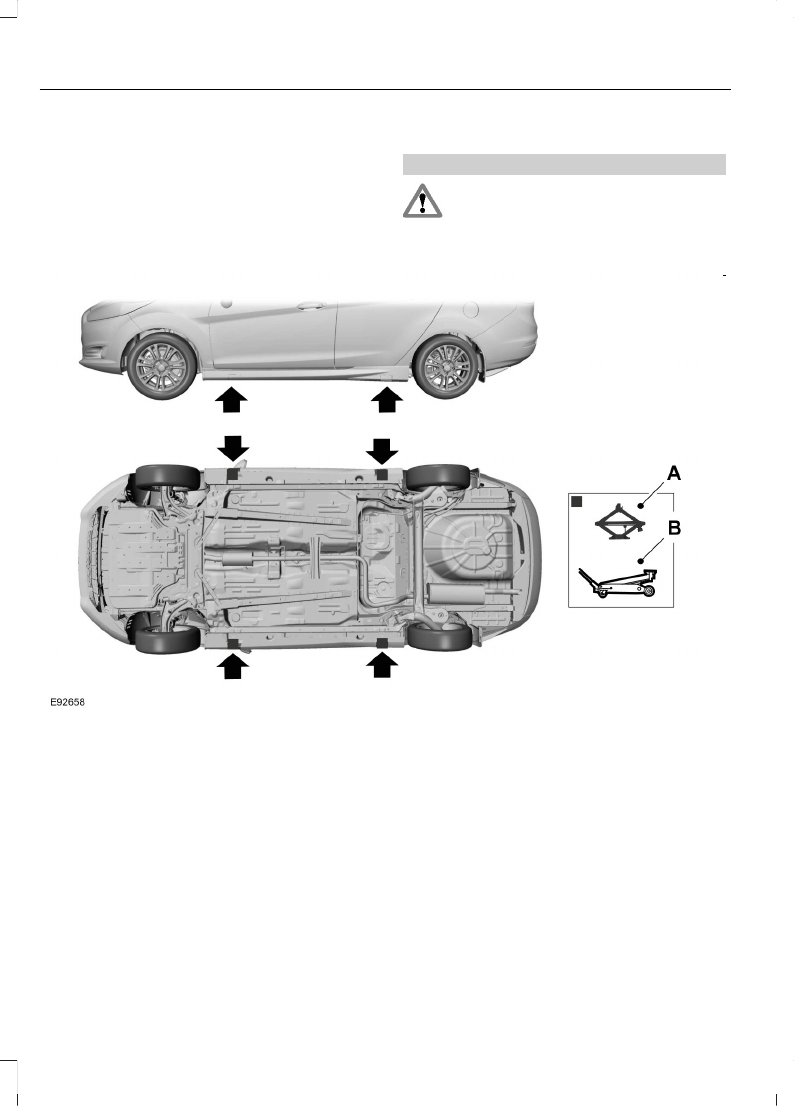 A

B

E92658