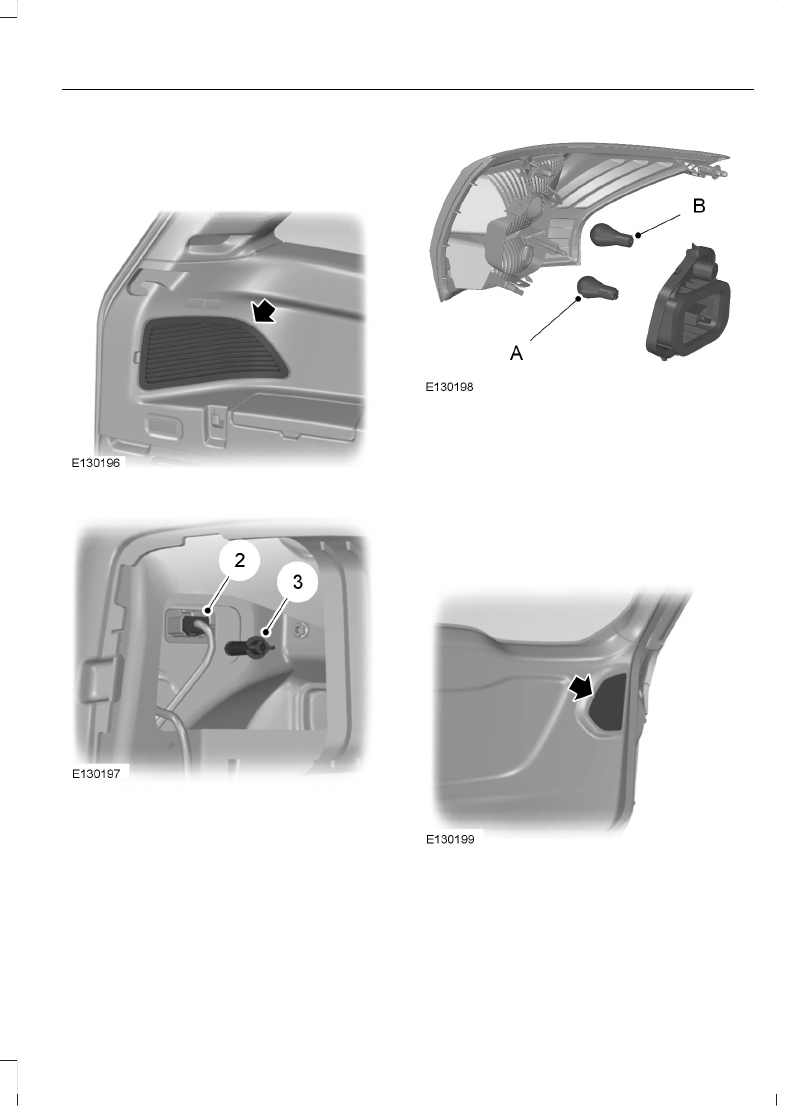 E130196

2

3

E130197

B

A

E130198

E130199