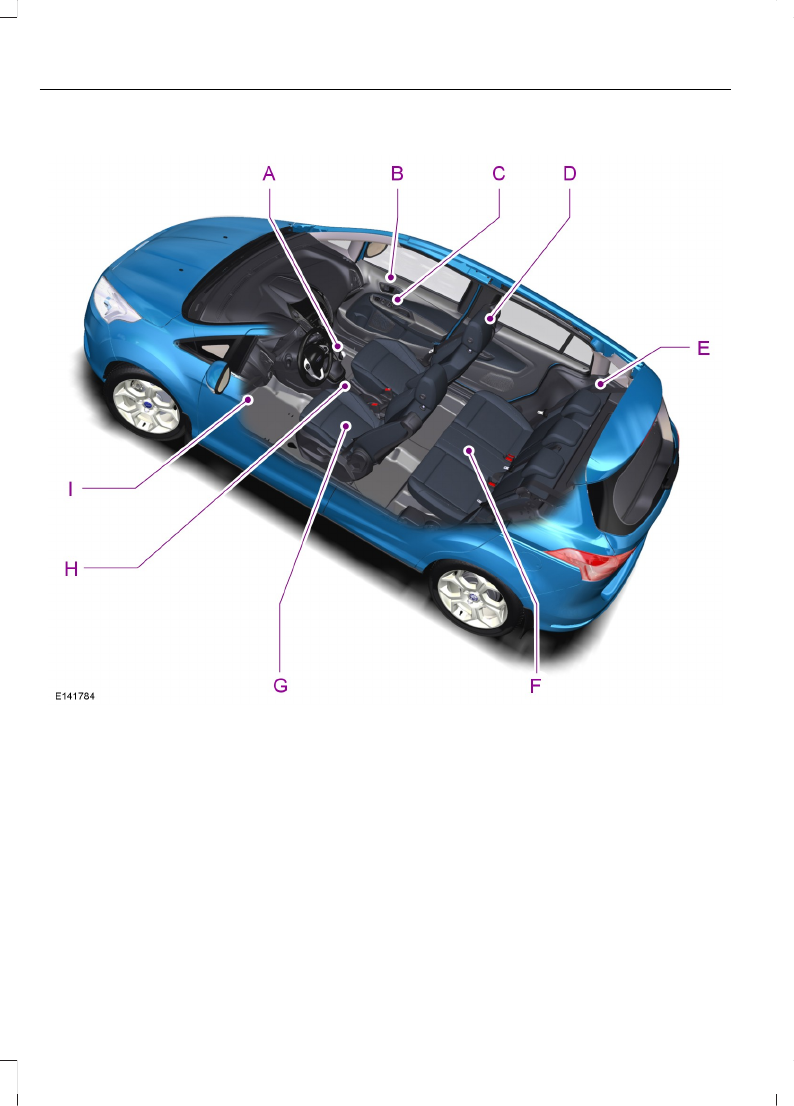 A
B
C
D
E
I
H
G
F
E141784