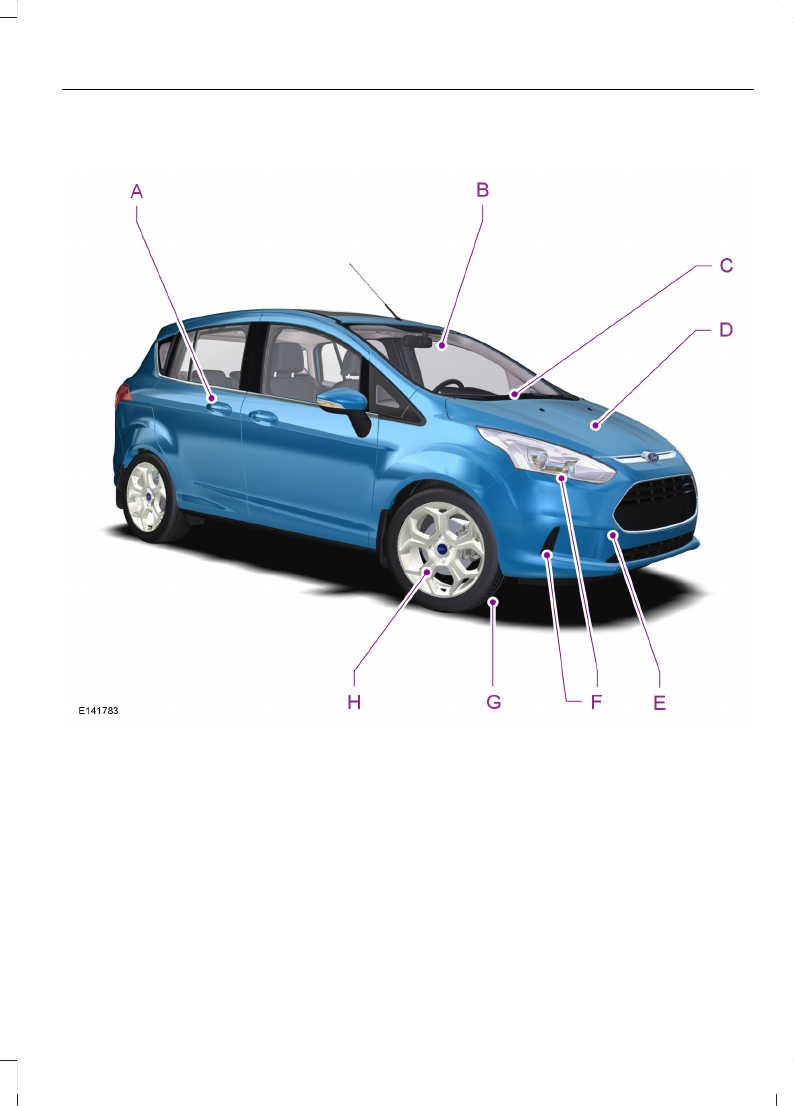 A
B
C
D
E
F
G
H
E141783