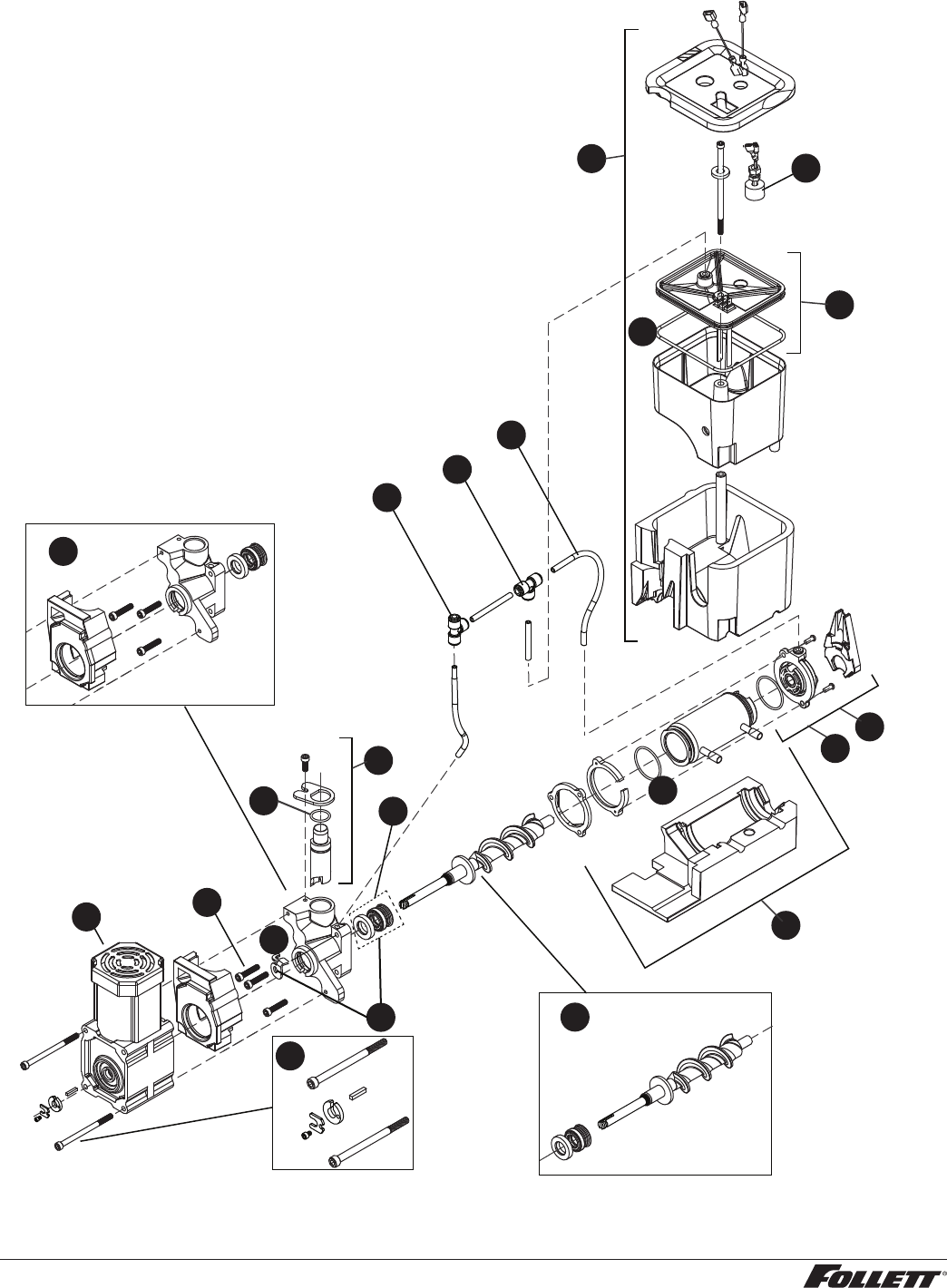 FOLLETT®