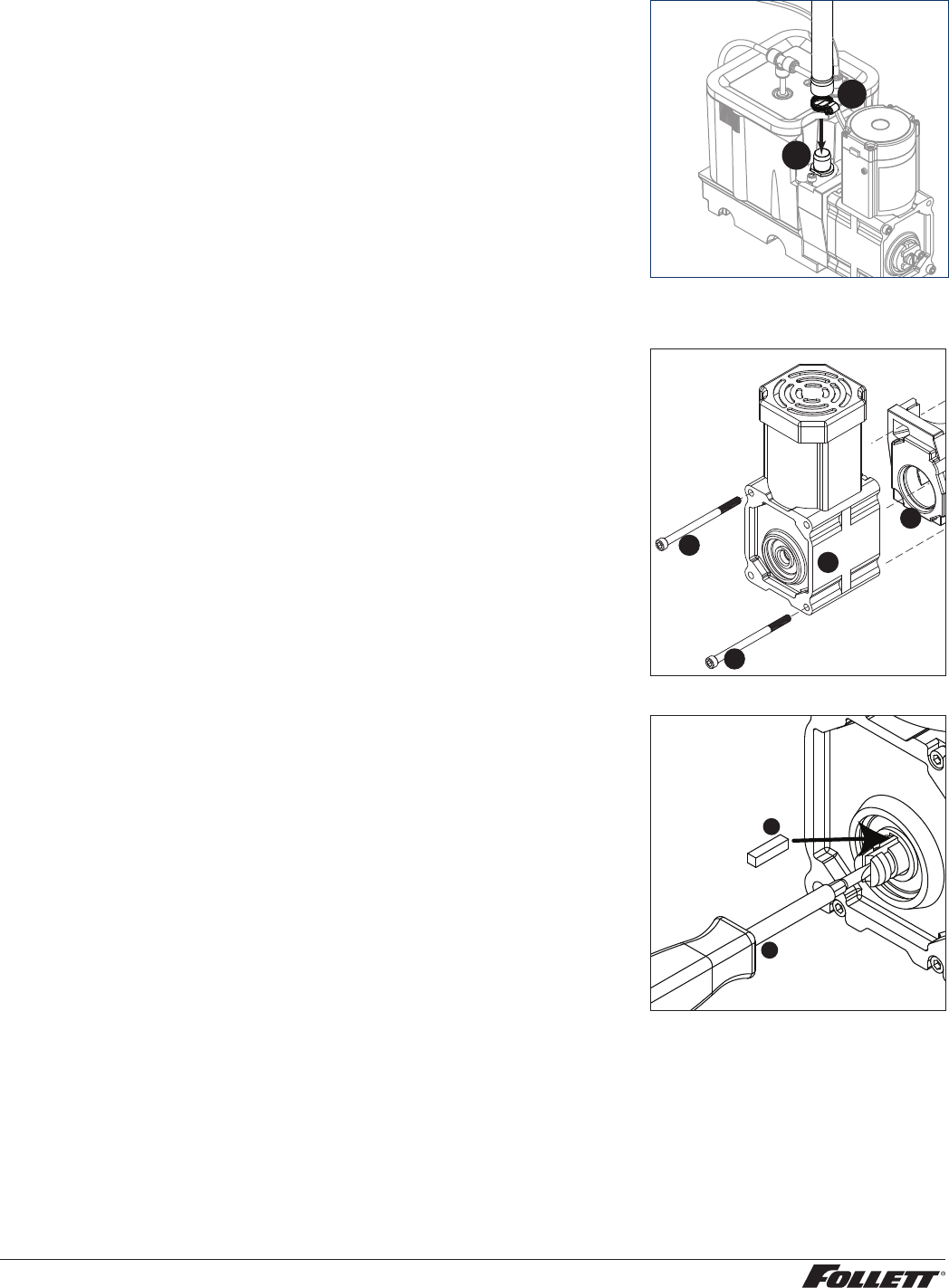 FOLLETT®