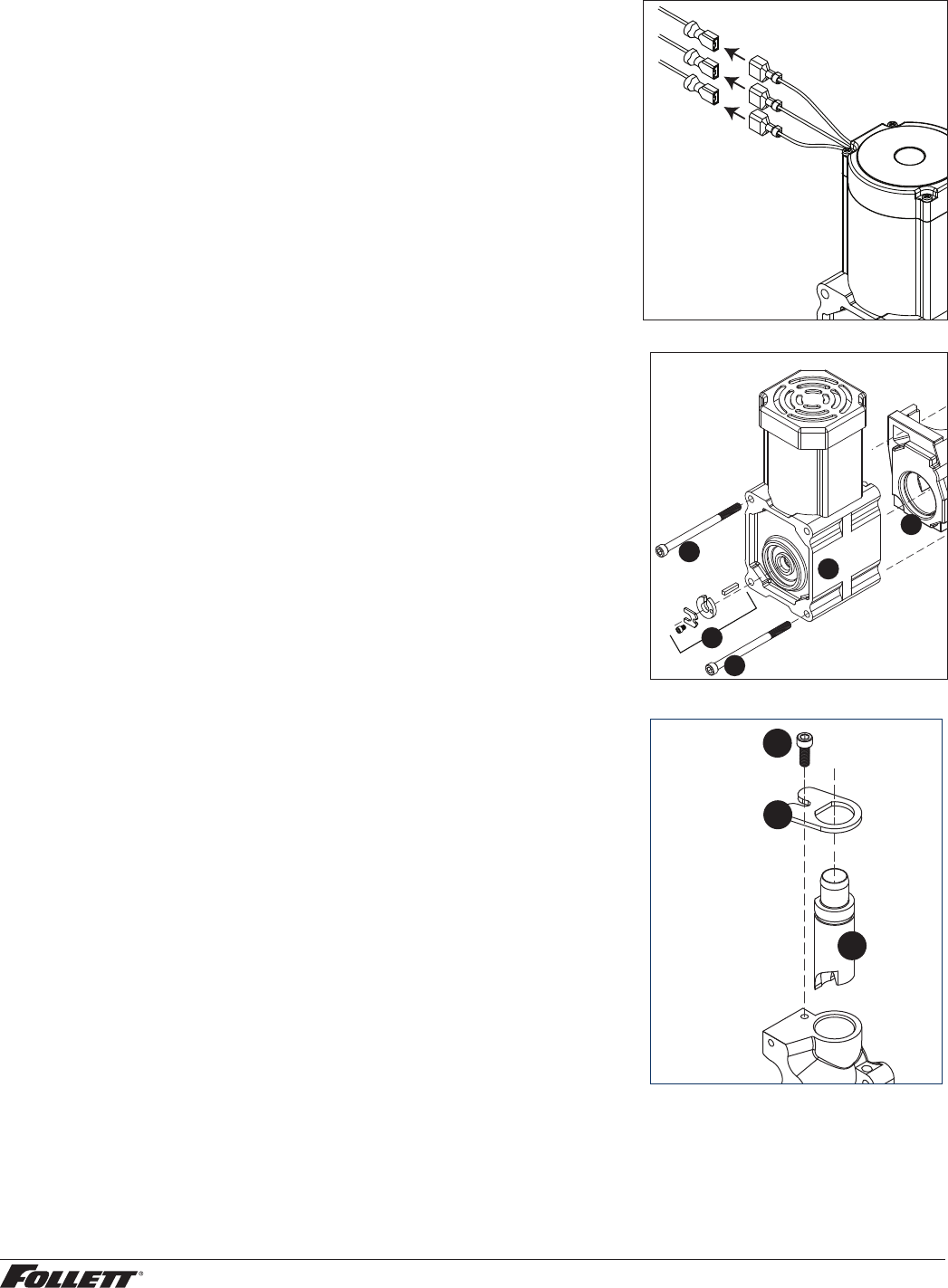 FOLLETT®