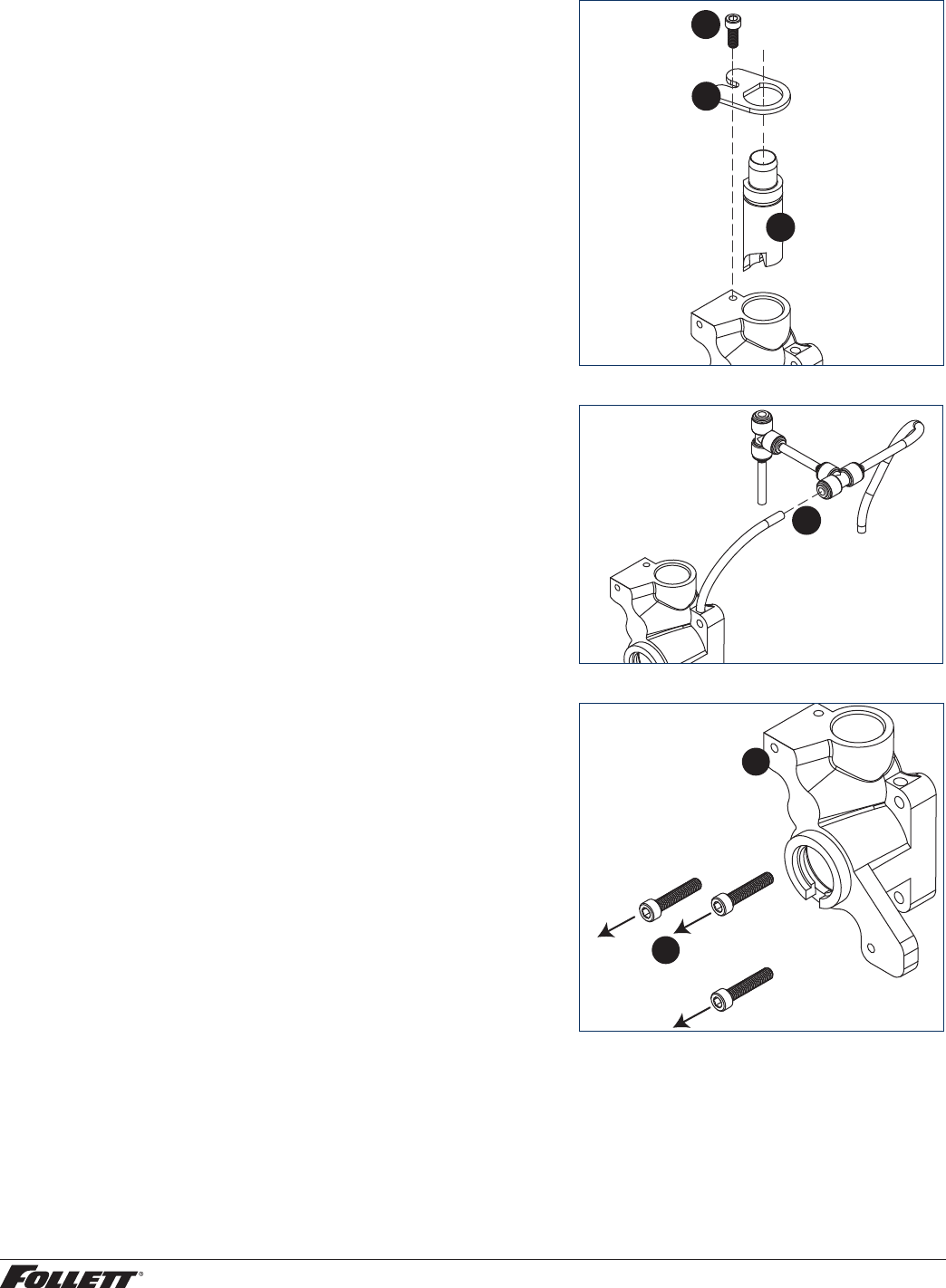 FOLLETT®