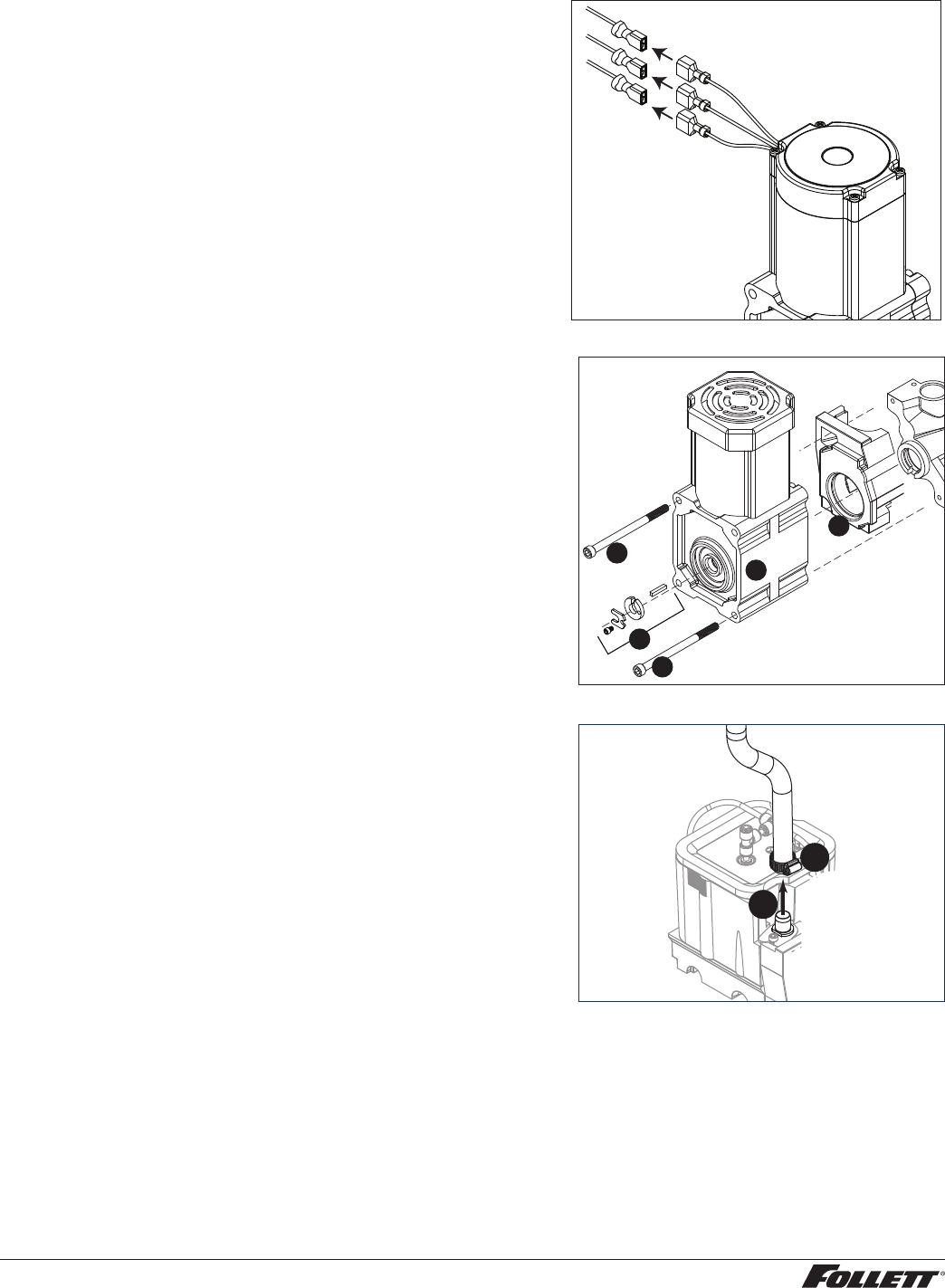 FOLLETT®