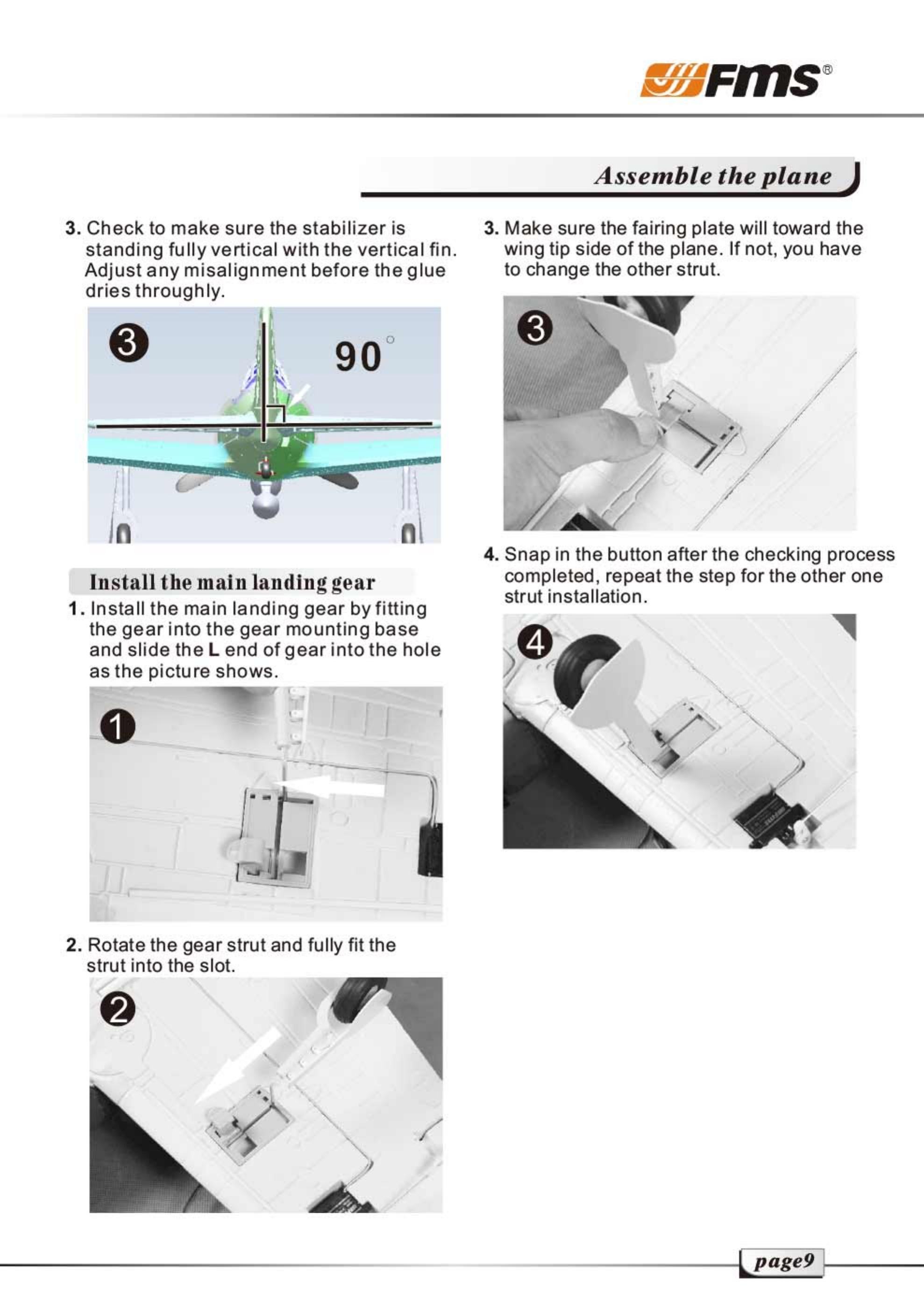 FMS®

Assemble the plane

3. Check to make sure the stabilizer is standing fully vertical with the vertical fin. Adjust any misalignment before the glue dries throughly.

3

90°

Install the main landing gear

1. Install the main landing gear by fitting the gear into the gear mounting base and slide the L end of gear into the hole as the picture shows.

1

2. Rotate the gear strut and fully fit the strut into the slot.

2

3. Make sure the fairing plate will toward the wing tip side of the plane. If not, you have to change the other strut.

3

4. Snap in the button after the checking process completed, repeat the step for the other one strut installation.

4

page9