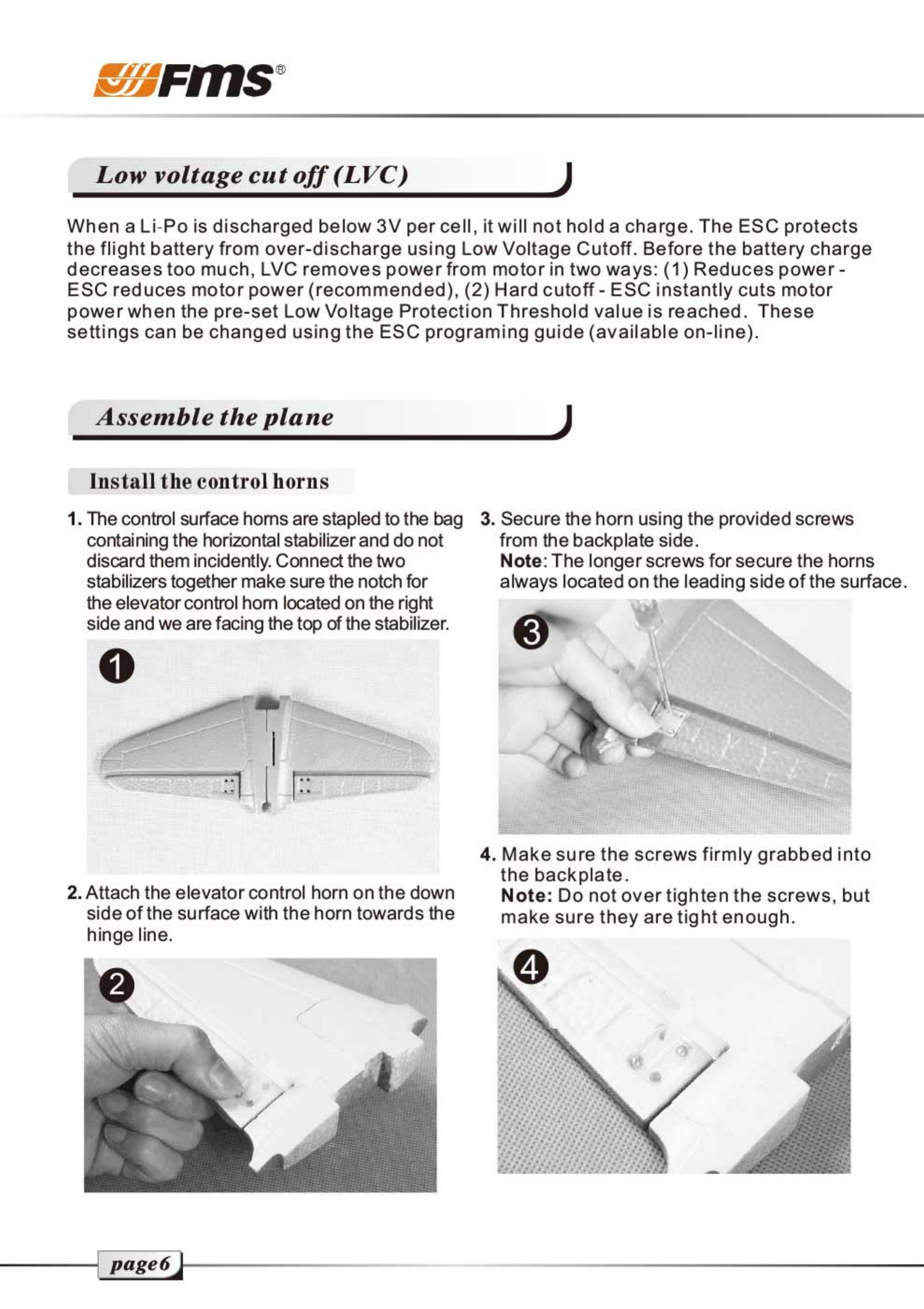 FMS®

Low voltage cut off (LVC)

When a Li-Po is discharged below 3V per cell, it will not hold a charge. The ESC protects the flight battery from over-discharge using Low Voltage Cutoff. Before the battery charge decreases too much, LVC removes power from motor in two ways: (1) Reduces power - ESC reduces motor power (recommended), (2) Hard cutoff - ESC instantly cuts motor power when the pre-set Low Voltage Protection Threshold value is reached. These settings can be changed using the ESC programing guide (available on-line).

Assemble the plane

Install the control horns

1. The control surface horns are stapled to the bag containing the horizontal stabilizer and do not discard them incidently. Connect the two stabilizers together make sure the notch for the elevator control horn located on the right side and we are facing the top of the stabilizer.

1

2. Attach the elevator control horn on the down side of the surface with the horn towards the hinge line.

2

3. Secure the horn using the provided screws from the backplate side.
Note: The longer screws for secure the horns always located on the leading side of the surface.

3

4. Make sure the screws firmly grabbed into the backplate.
Note: Do not over tighten the screws, but make sure they are tight enough.

4

page6