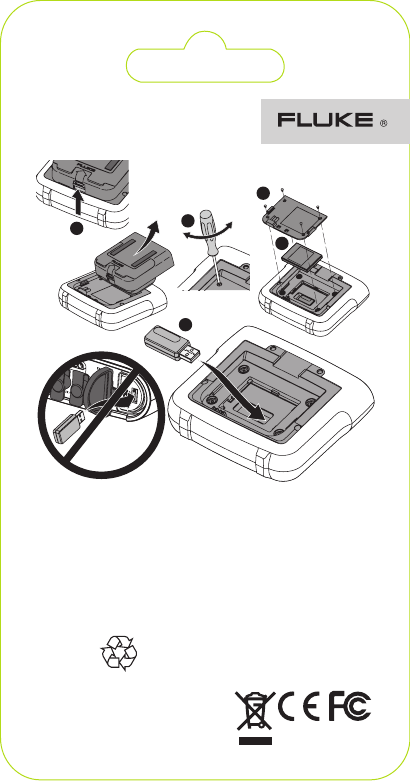 FLUKE ®

CE FC