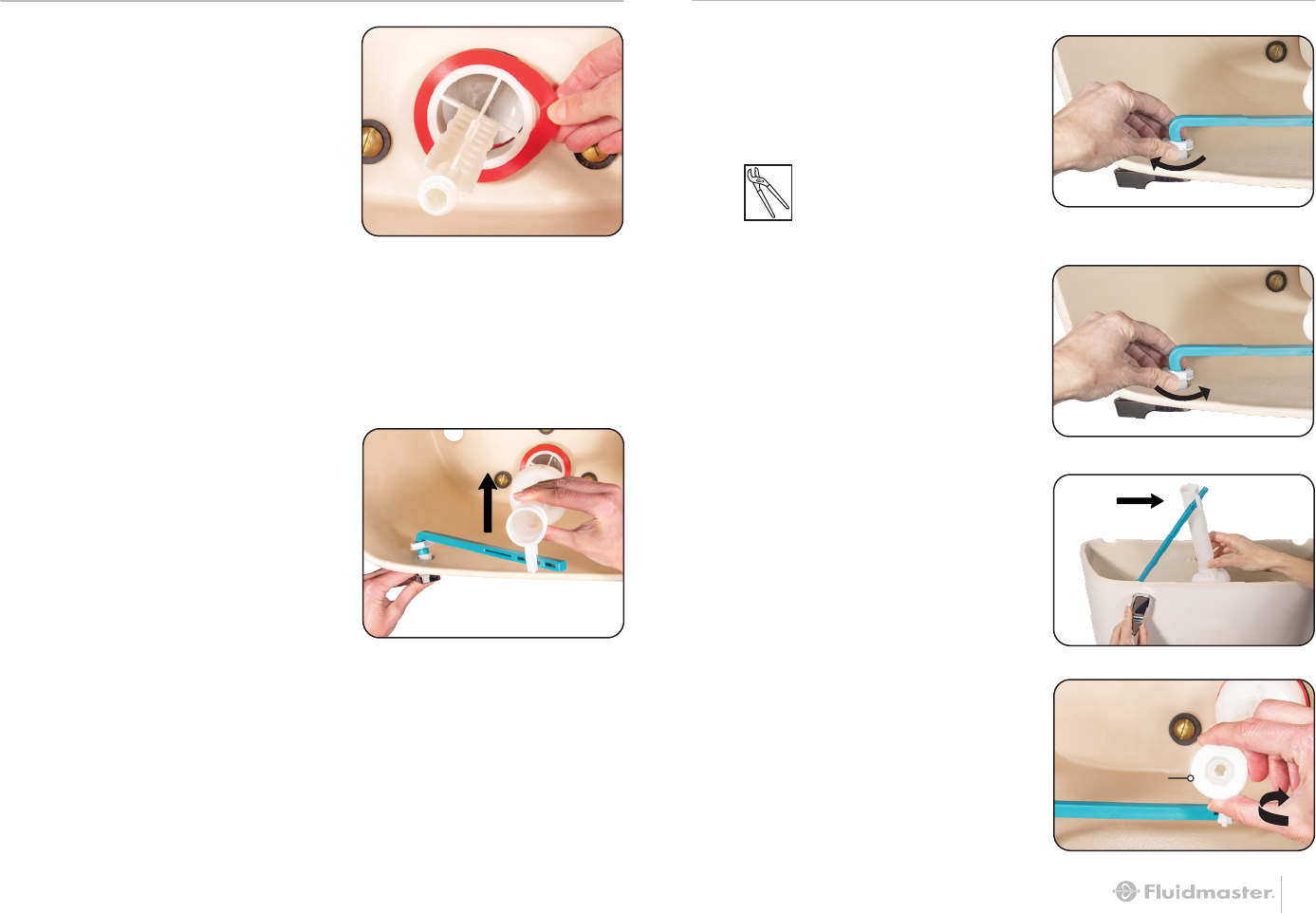 Fluidmaster.