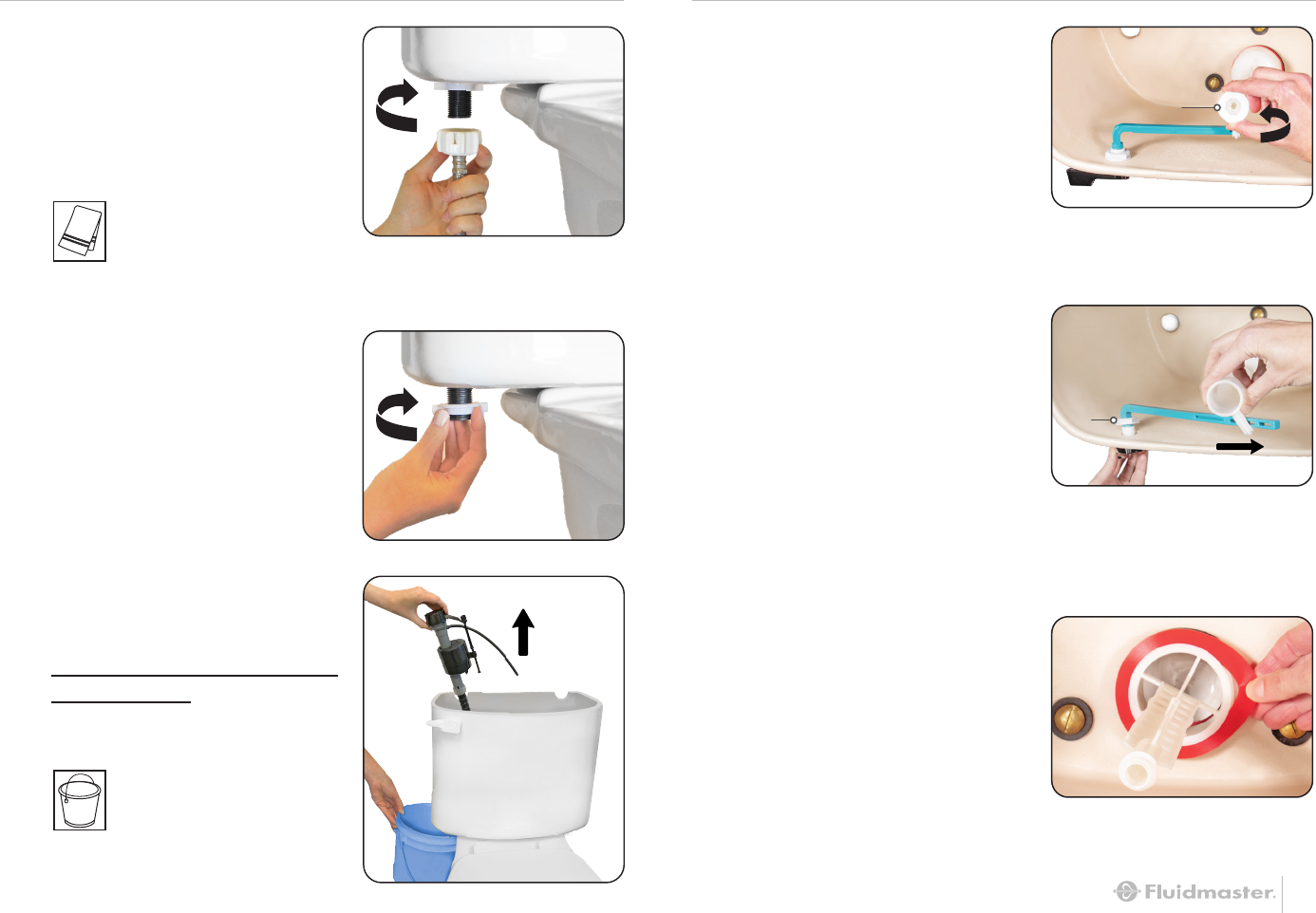 Fluidmaster.