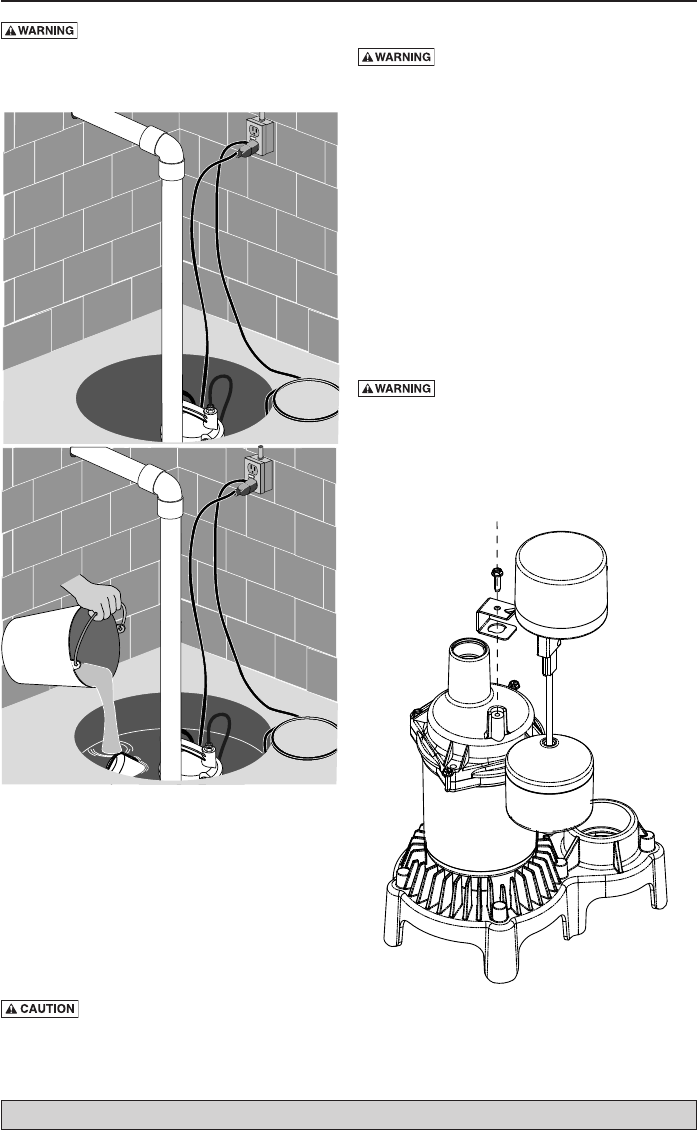 WARNING

WARNING

WARNING

CAUTION