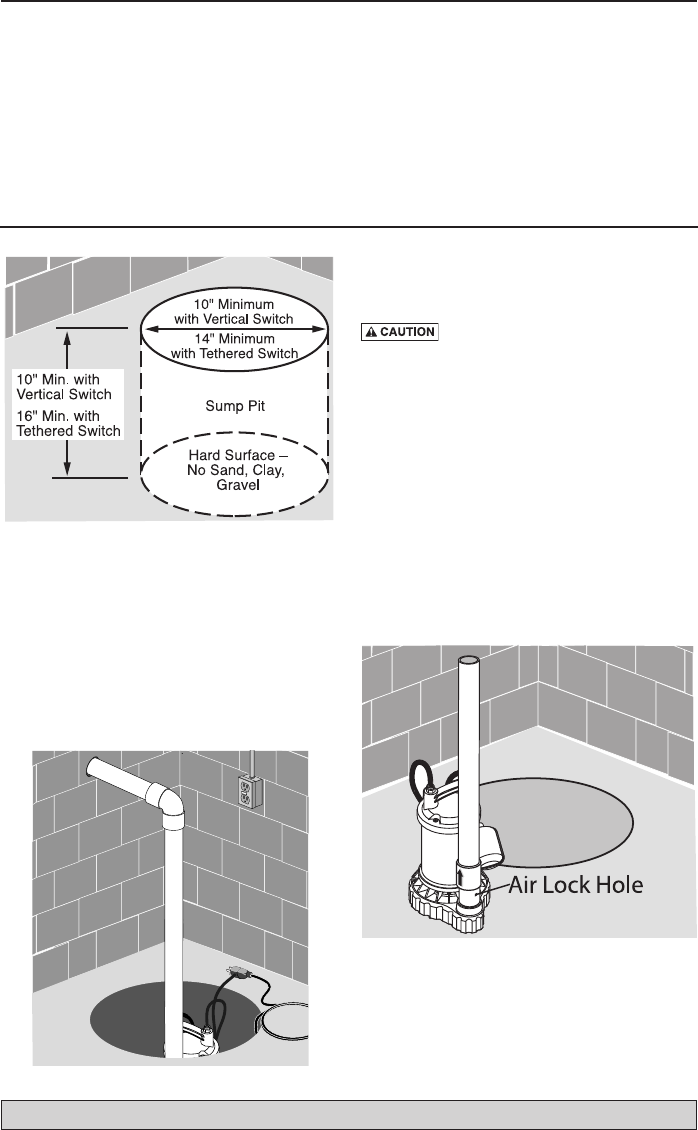 10" Minimum with Vertical Switch

14" Minimum with Tethered Switch

10" Min. with Vertical Switch

16" Min. with Tethered Switch

Sump Pit

Hard Surface – No Sand, Clay, Gravel

⚠ CAUTION

Air Lock Hole