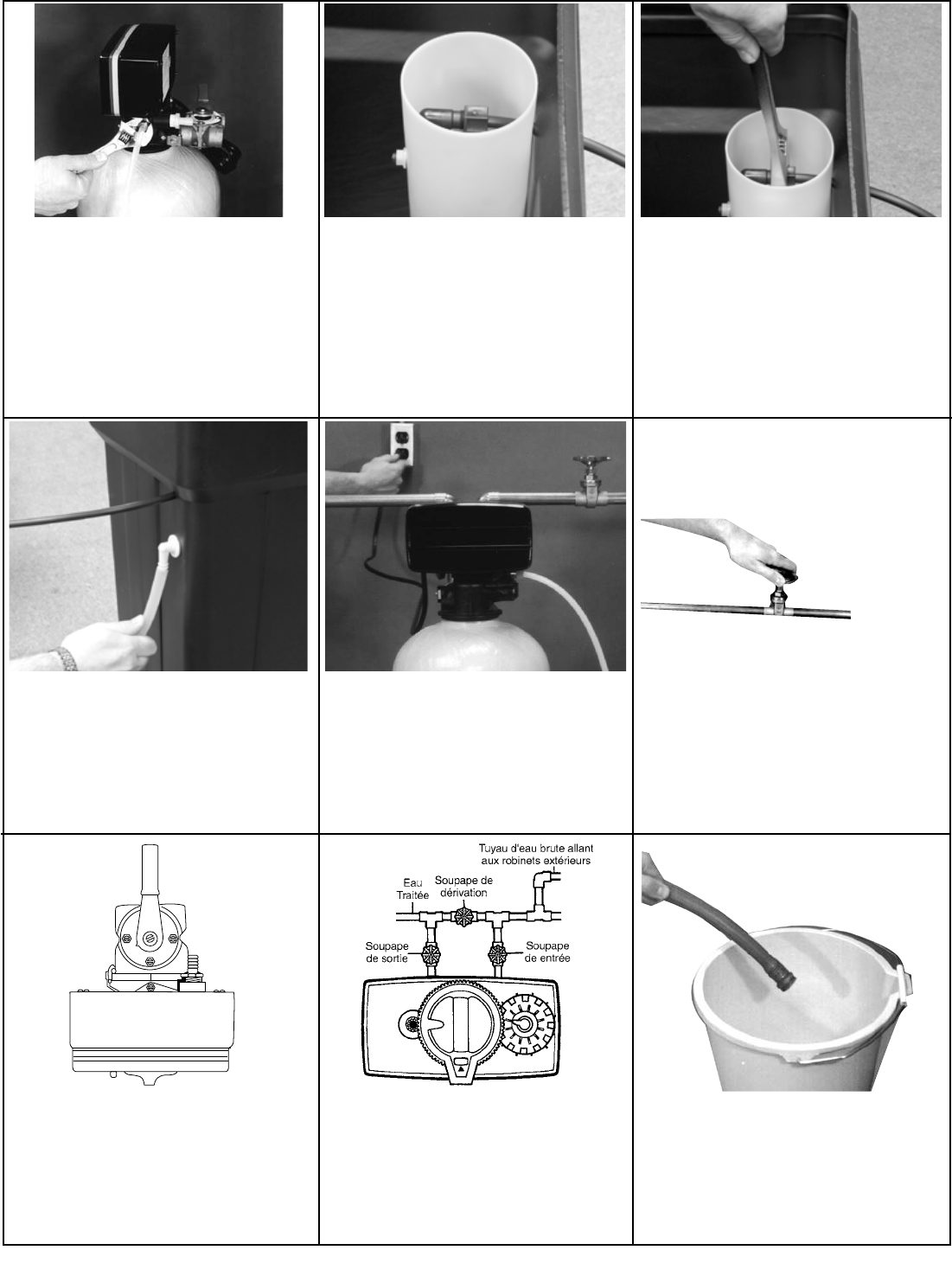 Tuyau d'eau brute allant aux robinets extérieurs

Eau Traitée

Soupape de dérivation

Soupape de sortie

Soupape de entrée