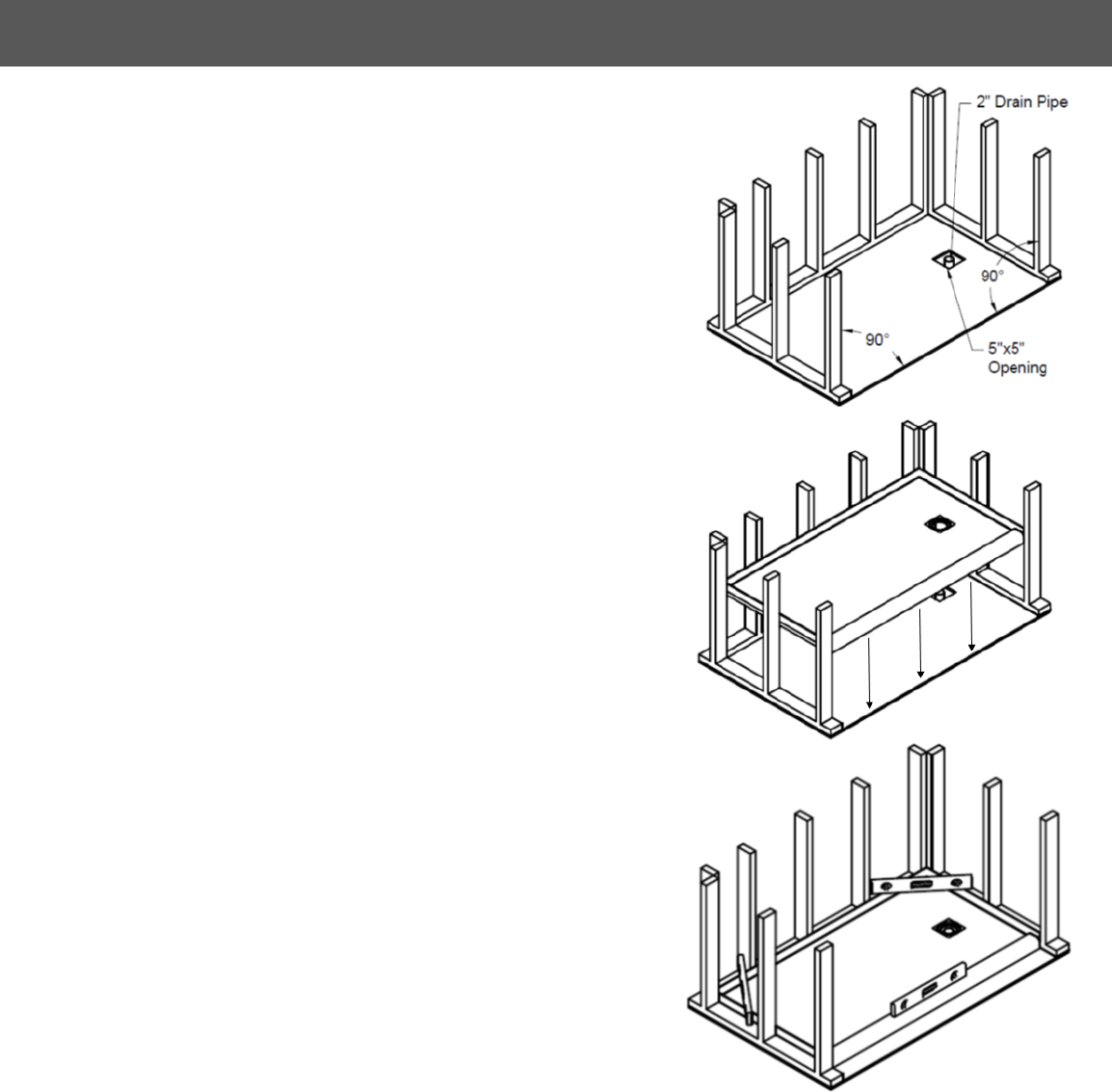 2" Drain Pipe
90°
90°
5"x5"
Opening