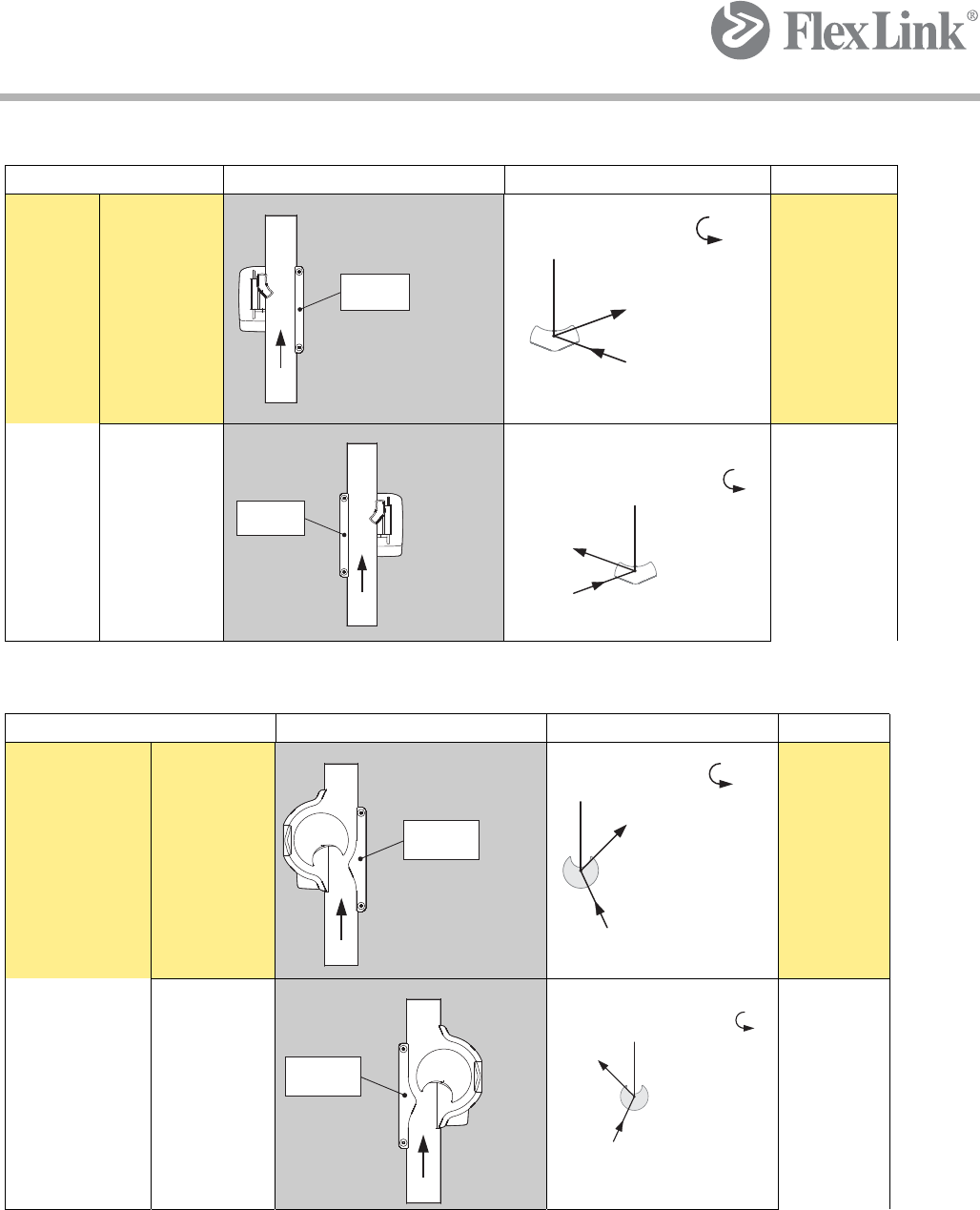 FlexLink®