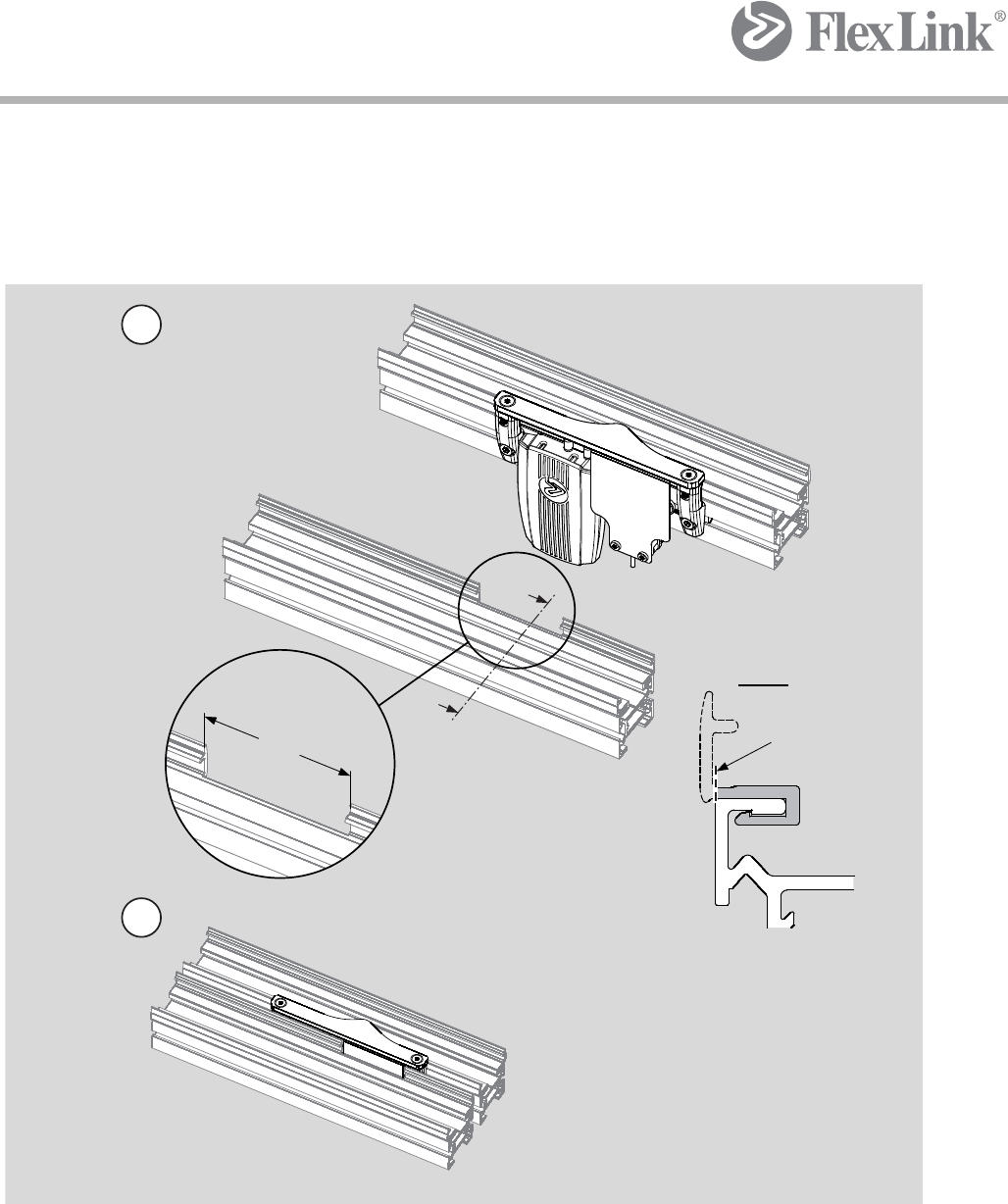 FlexLink®