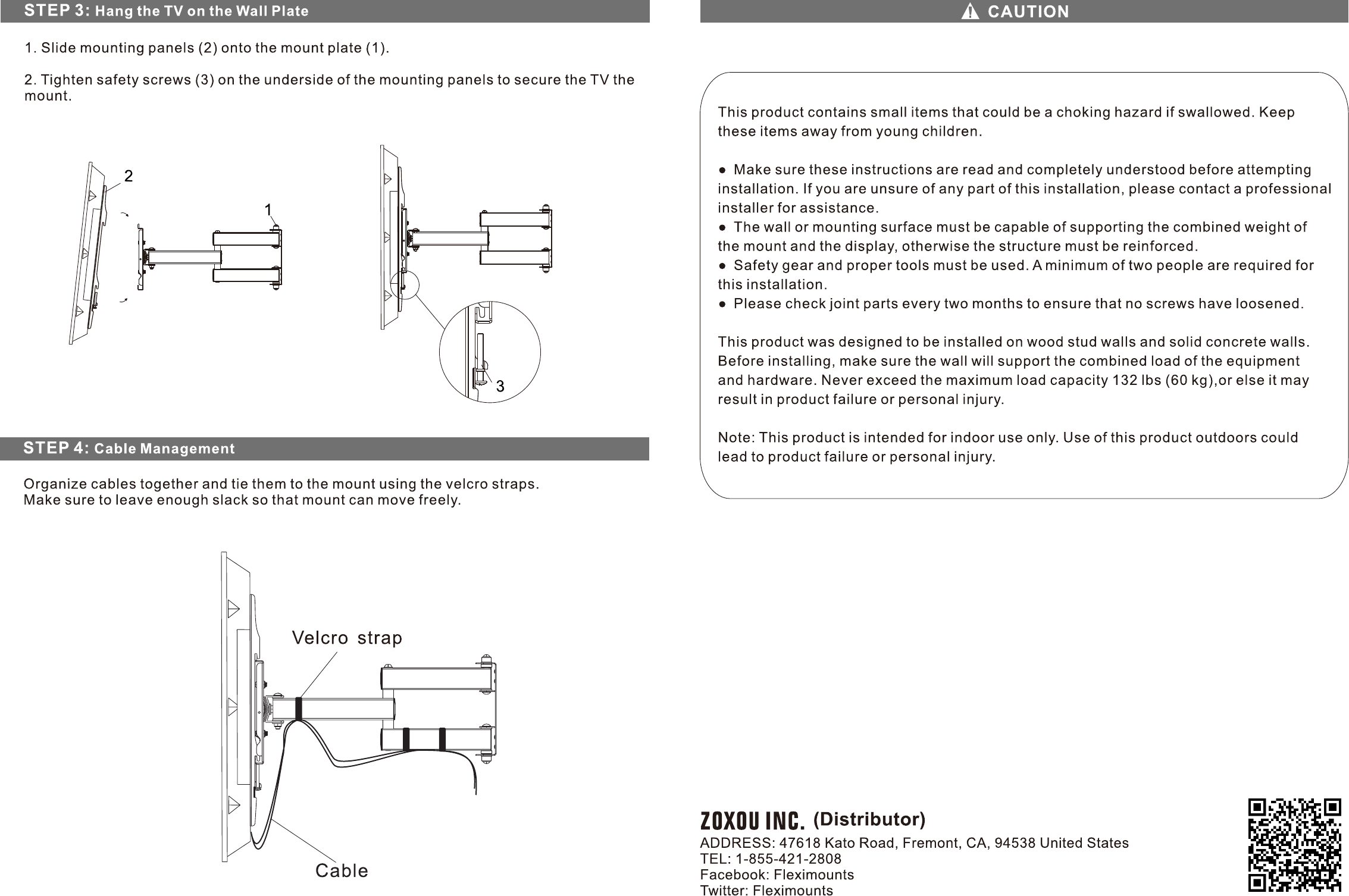 STEP 3: Hang the TV on the Wall Plate

1. Slide mounting panels (2) onto the mount plate (1).

2. Tighten safety screws (3) on the underside of the mounting panels to secure the TV the mount.

2

1

3

STEP 4: Cable Management

Organize cables together and tie them to the mount using the velcro straps.
Make sure to leave enough slack so that mount can move freely.

Velcro strap

Cable

CAUTION

This product contains small items that could be a choking hazard if swallowed. Keep these items away from young children.

● Make sure these instructions are read and completely understood before attempting installation. If you are unsure of any part of this installation, please contact a professional installer for assistance.
● The wall or mounting surface must be capable of supporting the combined weight of the mount and the display, otherwise the structure must be reinforced.
● Safety gear and proper tools must be used. A minimum of two people are required for this installation.
● Please check joint parts every two months to ensure that no screws have loosened.

This product was designed to be installed on wood stud walls and solid concrete walls. Before installing, make sure the wall will support the combined load of the equipment and hardware. Never exceed the maximum load capacity 132 lbs (60 kg),or else it may result in product failure or personal injury.

Note: This product is intended for indoor use only. Use of this product outdoors could lead to product failure or personal injury.

ZOXOU INC. (Distributor)
ADDRESS: 47618 Kato Road, Fremont, CA, 94538 United States
TEL: 1-855-421-2808
Facebook: Fleximounts
Twitter: Fleximounts