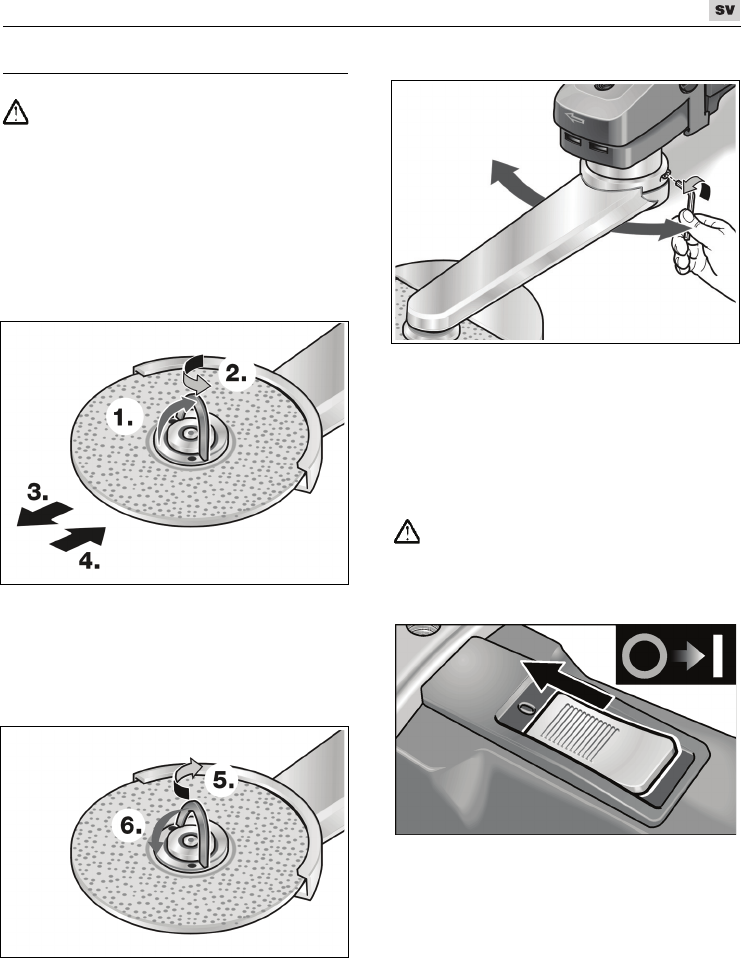 SV

1.

2.

3.

4.

5.

6.