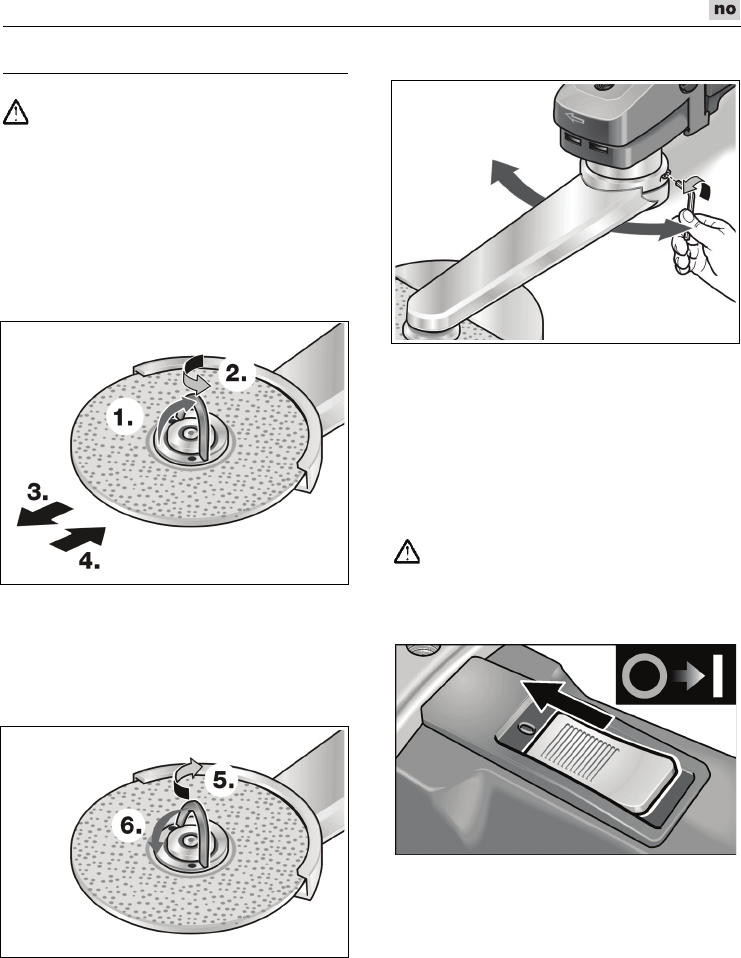 no

1.

2.

3.

4.

5.

6.