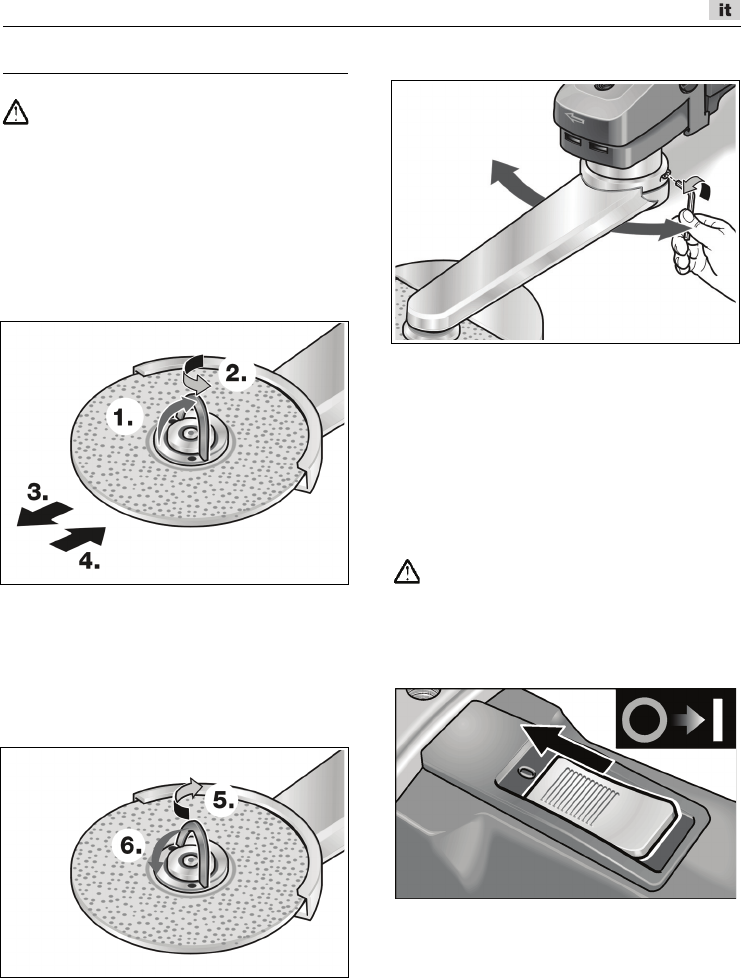 it

1.

2.

3.

4.

5.

6.